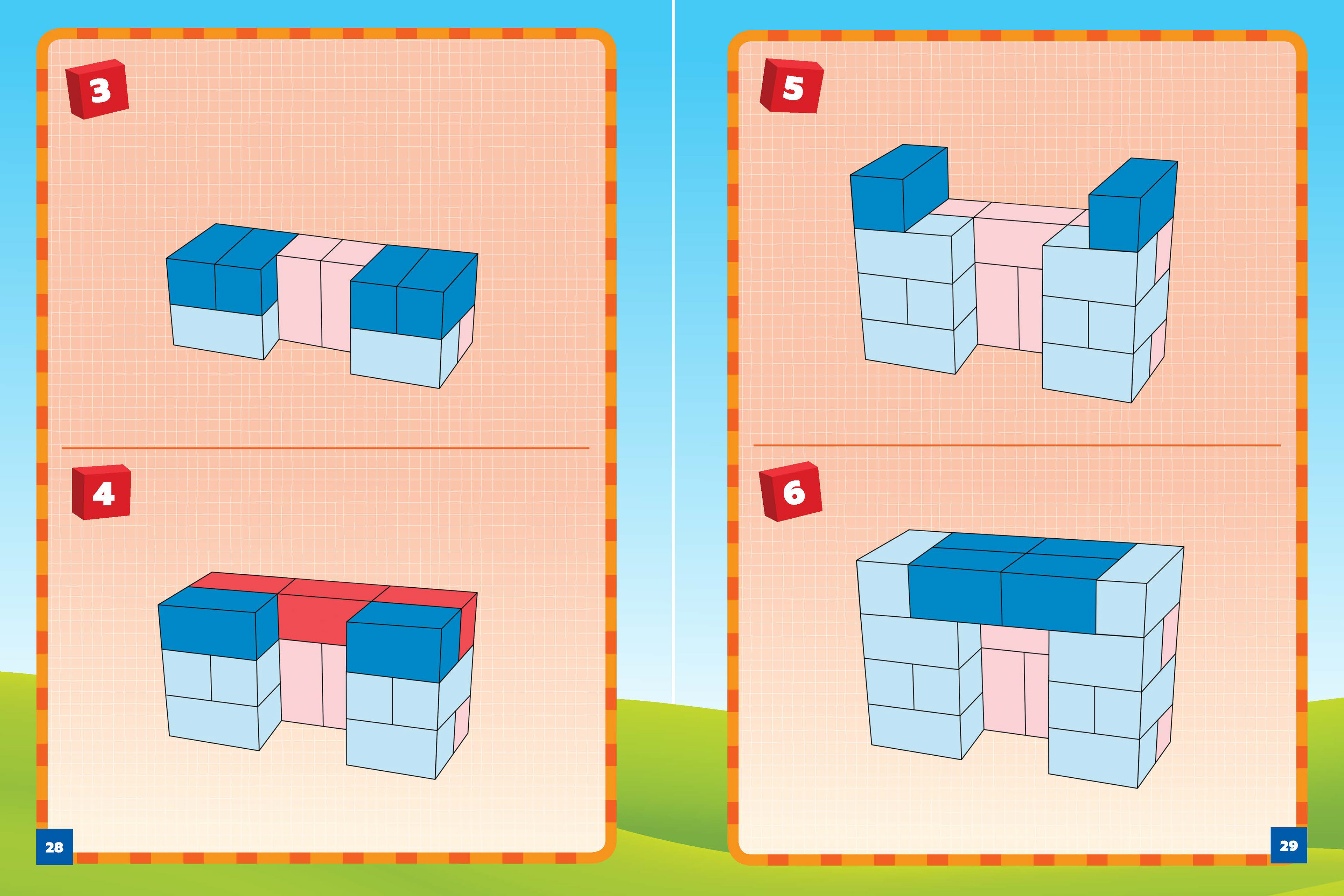 3

4

28

5

6

29