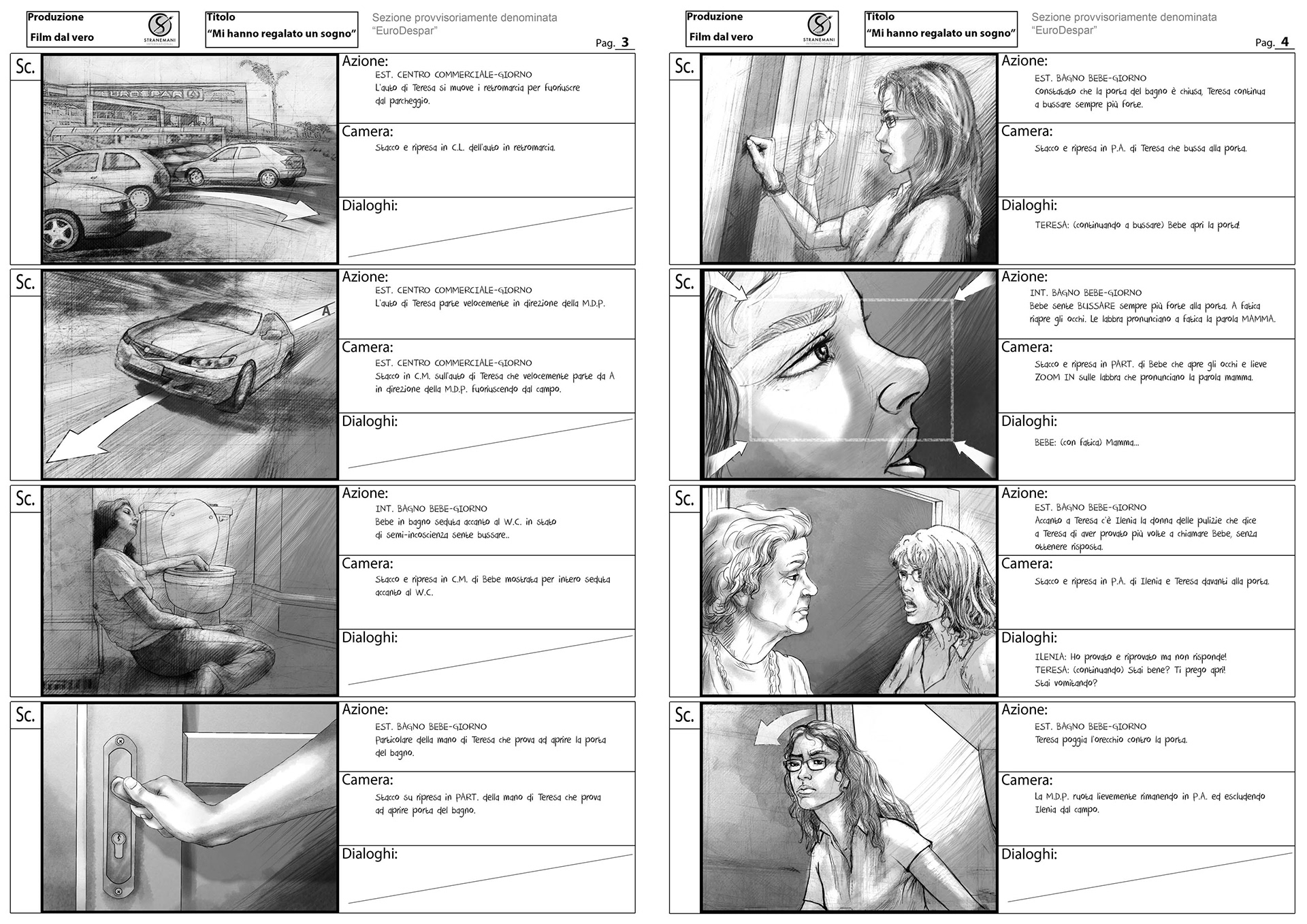 Produzione
Film dal vero
STRANEMANI

Titolo
"Mi hanno regalato un sogno"

Sezione provvisoriamente denominata "EuroDespar"

Pag. 3

Sc.
EUROSPAR

Azione:
EST. CENTRO COMMERCIALE-GIORNO
L'auto di Teresa si muove i retromarcia per fuoriuscre dal parcheggio.

Camera:
Stacco e ripresa in C.L. dell'auto in retromarcia.

Dialoghi:

Sc.
A

Azione:
EST. CENTRO COMMERCIALE-GIORNO
L'auto di Teresa parte velocemente in direzione della M.D.P.

Camera:
EST. CENTRO COMMERCIALE-GIORNO
Stacco in C.M. sull'auto di Teresa che velocemente parte da A in direzione della M.D.P. fuoriuscendo dal campo.

Dialoghi:

Sc.

Azione:
INT. BAGNO BEBE-GIORNO
Bebe in bagno seduta accanto al W.C. in stato di semi-incoscienza sente bussare..

Camera:
Stacco e ripresa in C.M. di Bebe mostrata per intero seduta accanto al W.C.

Dialoghi:

Sc.

Azione:
EST. BAGNO BEBE-GIORNO
Particolare della mano di Teresa che prova ad aprire la porta del bagno.

Camera:
Stacco su ripresa in PART. della mano di Teresa che prova ad aprire porta del bagno.

Dialoghi:

Produzione
Film dal vero
STRANEMANI

Titolo
"Mi hanno regalato un sogno"

Sezione provvisoriamente denominata "EuroDespar"

Pag. 4

Sc.

Azione:
EST. BAGNO BEBE-GIORNO
Constatato che la porta del bagno è chiusa, Teresa continua a bussare sempre più forte.

Camera:
Stacco e ripresa in P.A. di Teresa che bussa alla porta.

Dialoghi:
TERESA: (continuando a bussare) Bebe apri la porta!

Sc.

Azione:
INT. BAGNO BEBE-GIORNO
Bebe sente BUSSARE sempre più forte alla porta. A fatica riapre gli occhi. Le labbra pronunciano a fatica la parola MAMMA.

Camera:
Stacco e ripresa in PART. di Bebe che apre gli occhi e lieve ZOOM IN sulle labbra che pronunciano la parola mamma.

Dialoghi:
BEBE: (con fatica) Mamma...

Sc.

Azione:
EST. BAGNO BEBE-GIORNO
Accanto a Teresa c'è Ilenia la donna delle pulizie che dice a Teresa di aver provato più volte a chiamare Bebe, senza ottenere risposta.

Camera:
Stacco e ripresa in P.A. di Ilenia e Teresa davanti alla porta.

Dialoghi:
ILENIA: Ho provato e riprovato ma non risponde!
TERESA: (continuando) Stai bene? Ti prego apri! Stai vomitando?

Sc.

Azione:
EST. BAGNO BEBE-GIORNO
Teresa poggia l'orecchio contro la porta.

Camera:
La M.D.P. ruota lievemente rimanendo in P.A. ed escludendo Ilenia dal campo.

Dialoghi: