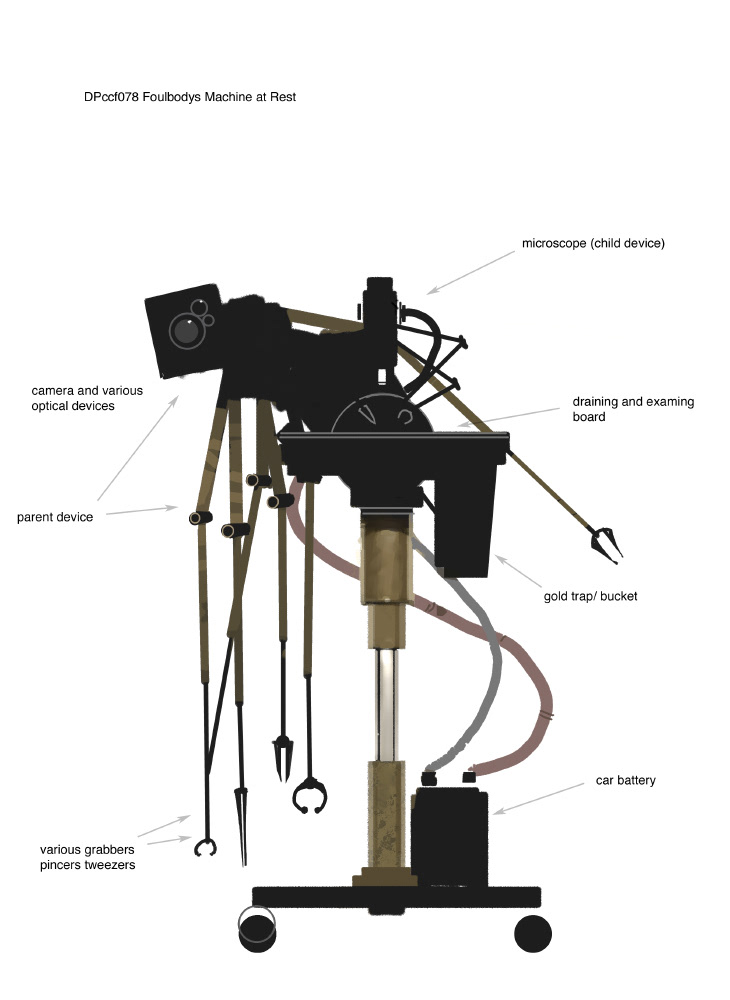 DPccf078 Foulbodys Machine at Rest

microscope (child device)

camera and various optical devices

draining and examing board

parent device

gold trap/ bucket

car battery

various grabbers pincers tweezers