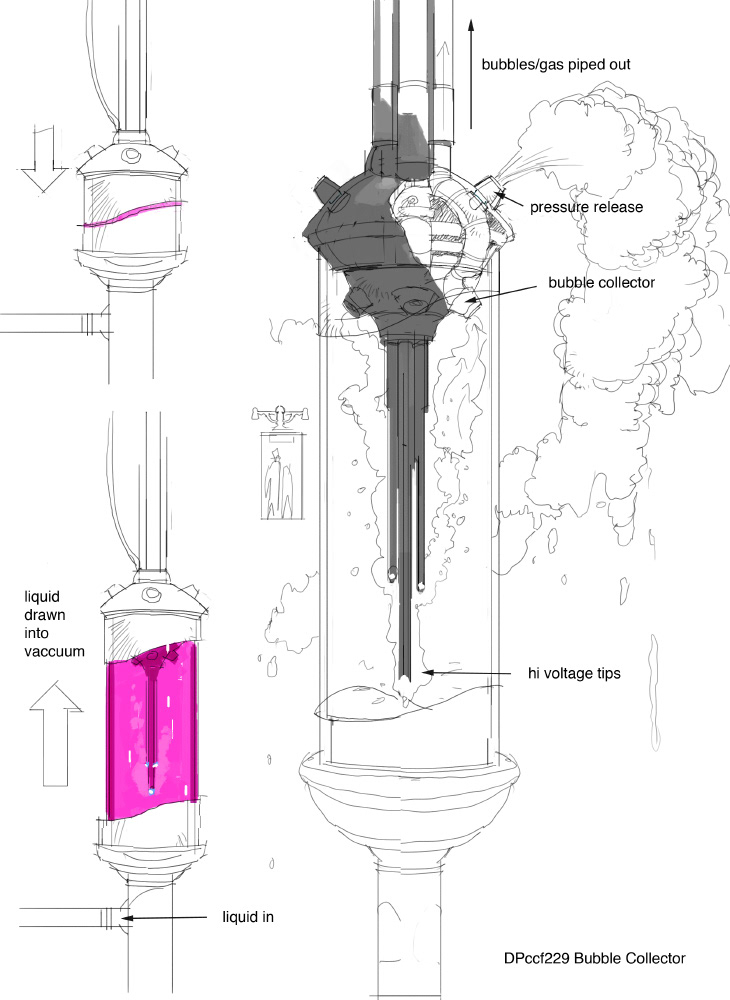 bubbles/gas piped out

pressure release

bubble collector

liquid drawn into vaccuum

hi voltage tips

liquid in

DPccf229 Bubble Collector