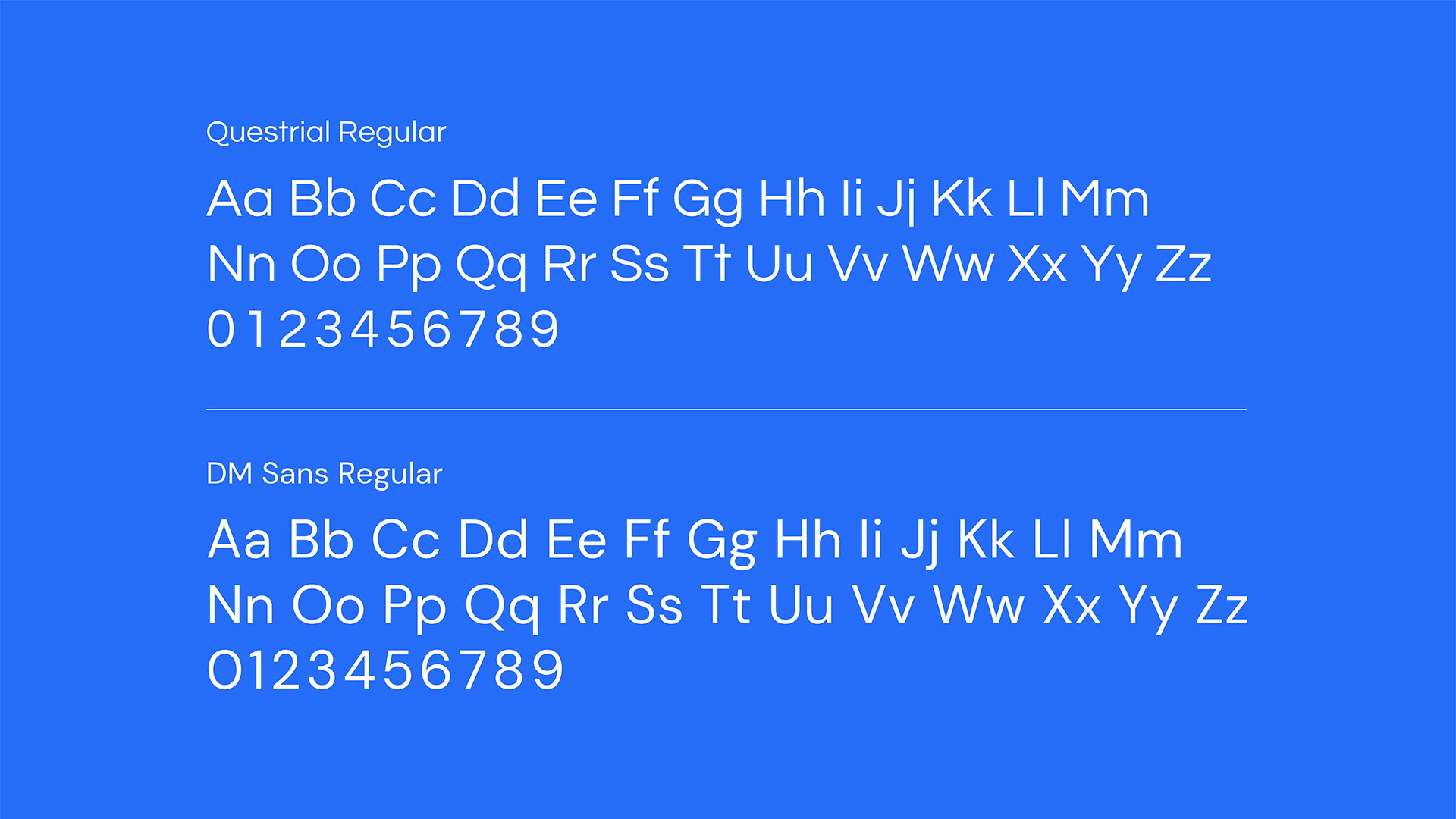 Questrial Regular

Aa Bb Cc Dd Ee Ff Gg Hh Ii Jj Kk Ll Mm
Nn Oo Pp Qq Rr Ss Tt Uu Vv Ww Xx Yy Zz
0123456789

DM Sans Regular

Aa Bb Cc Dd Ee Ff Gg Hh Ii Jj Kk Ll Mm
Nn Oo Pp Qq Rr Ss Tt Uu Vv Ww Xx Yy Zz
0123456789