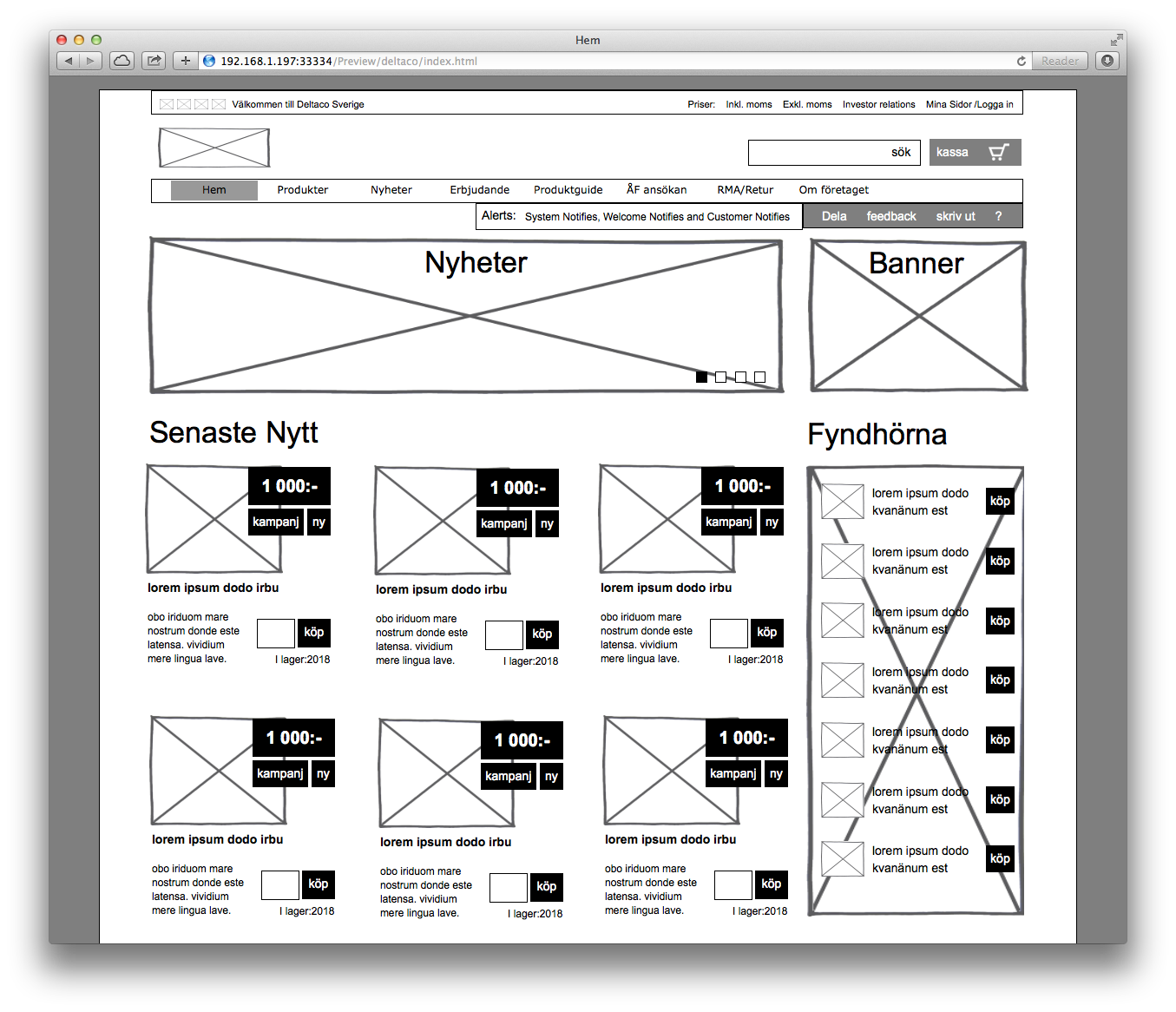 Hem

192.168.1.197:33334/Preview/deltaco/index.html

Reader

Välkommen till Deltaco Sverige

Priser: Inkl. moms Exkl. moms Investor relations Mina Sidor /Logga in

sök

kassa

Hem Produkter Nyheter Erbjudande Produktguide ÅF ansökan RMA/Retur Om företaget

Alerts: System Notifies, Welcome Notifies and Customer Notifies

Dela feedback skriv ut ?

Nyheter

Banner

Senaste Nytt

1 000:-
kampanj ny
lorem ipsum dodo irbu
obo iriduom mare nostrum donde este latensa. vividium mere lingua lave.
köp
I lager:2018

1 000:-
kampanj ny
lorem ipsum dodo irbu
obo iriduom mare nostrum donde este latensa. vividium mere lingua lave.
köp
I lager:2018

1 000:-
kampanj ny
lorem ipsum dodo irbu
obo iriduom mare nostrum donde este latensa. vividium mere lingua lave.
köp
I lager:2018

1 000:-
kampanj ny
lorem ipsum dodo irbu
obo iriduom mare nostrum donde este latensa. vividium mere lingua lave.
köp
I lager:2018

1 000:-
kampanj ny
lorem ipsum dodo irbu
obo iriduom mare nostrum donde este latensa. vividium mere lingua lave.
köp
I lager:2018

1 000:-
kampanj ny
lorem ipsum dodo irbu
obo iriduom mare nostrum donde este latensa. vividium mere lingua lave.
köp
I lager:2018

Fyndhörna

lorem ipsum dodo kvanänum est
köp

lorem ipsum dodo kvanänum est
köp

lorem ipsum dodo kvanänum est
köp

lorem ipsum dodo kvanänum est
köp

lorem ipsum dodo kvanänum est
köp

lorem ipsum dodo kvanänum est
köp

lorem ipsum dodo kvanänum est
köp