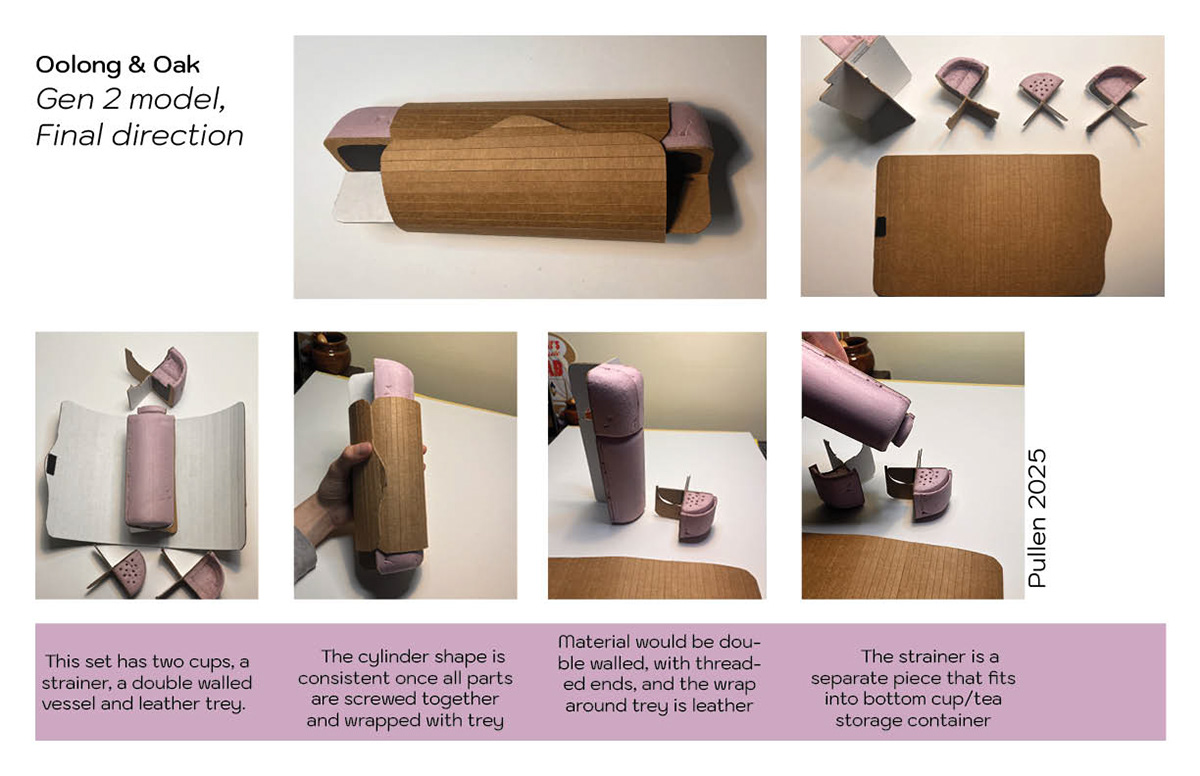 Oolong & Oak
Gen 2 model, Final direction

Pullen 2025

This set has two cups, a strainer, a double walled vessel and leather trey.

The cylinder shape is consistent once all parts are screwed together and wrapped with trey

Material would be double walled, with threaded ends, and the wrap around trey is leather

The strainer is a separate piece that fits into bottom cup/tea storage container