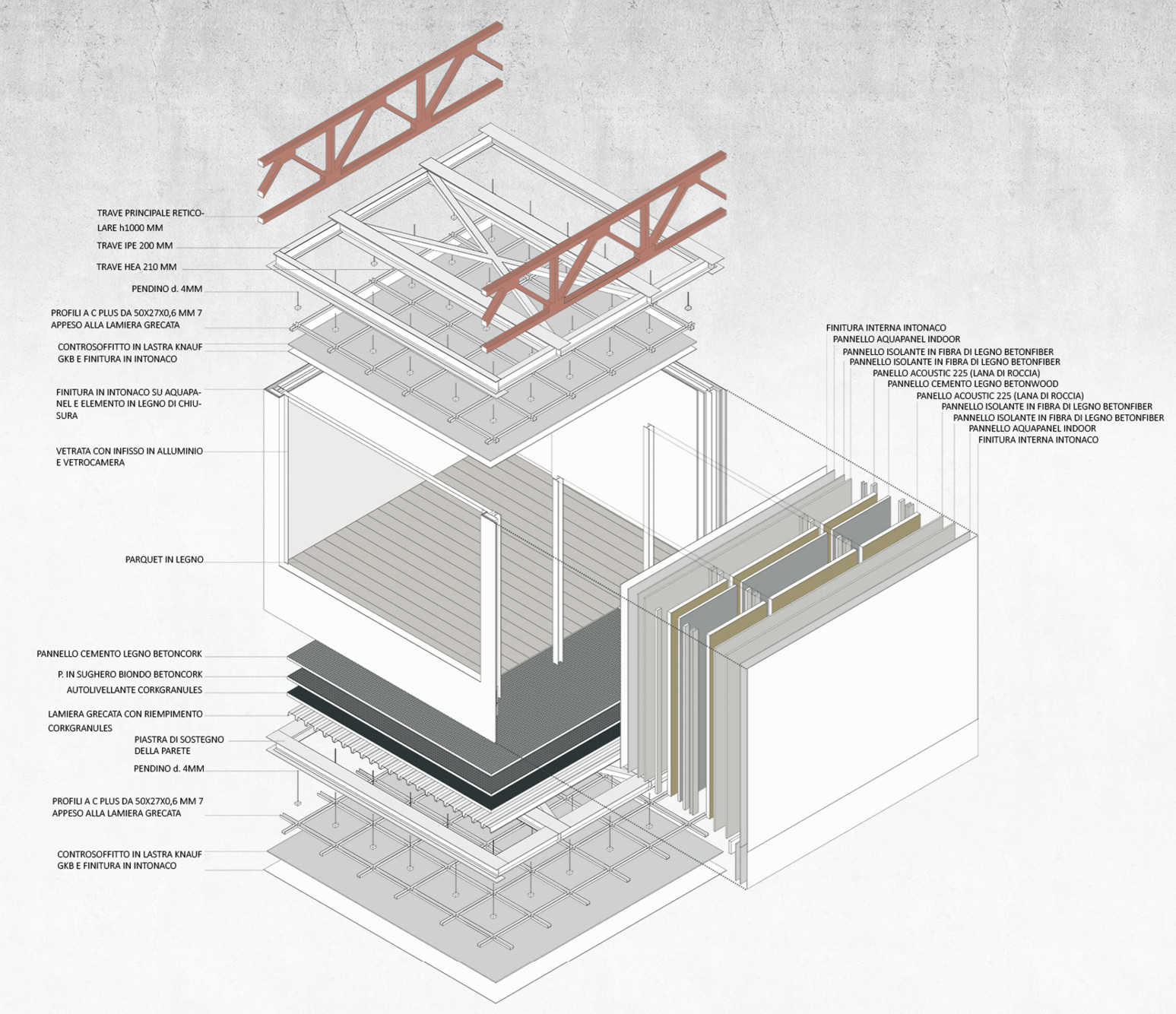 TRAVE PRINCIPALE RETICOLARE h1000 MM

TRAVE IPE 200 MM

TRAVE HEA 210 MM

PENDINO d. 4MM

PROFILI A C PLUS DA 50X27X0,6 MM 7 APPESO ALLA LAMIERA GRECATA

CONTROSOFFITTO IN LASTRA KNAUF GKB E FINITURA IN INTONACO

FINITURA IN INTONACO SU AQUAPANEL E ELEMENTO IN LEGNO DI CHIUSURA

VETRATA CON INFISSO IN ALLUMINIO E VETROCAMERA

PARQUET IN LEGNO

PANNELLO CEMENTO LEGNO BETONCORK

P. IN SUGHERO BIONDO BETONCORK

AUTOLIVELLANTE CORKGRANULES

LAMIERA GRECATA CON RIEMPIMENTO CORKGRANULES

PIASTRA DI SOSTEGNO DELLA PARETE

PENDINO d. 4MM

PROFILI A C PLUS DA 50X27X0,6 MM 7 APPESO ALLA LAMIERA GRECATA

CONTROSOFFITTO IN LASTRA KNAUF GKB E FINITURA IN INTONACO

FINITURA INTERNA INTONACO
PANNELLO AQUAPANEL INDOOR
PANNELLO ISOLANTE IN FIBRA DI LEGNO BETONFIBER
PANNELLO ISOLANTE IN FIBRA DI LEGNO BETONFIBER
PANELLO ACOUSTIC 225 (LANA DI ROCCIA)
PANNELLO CEMENTO LEGNO BETONWOOD
PANELLO ACOUSTIC 225 (LANA DI ROCCIA)
PANNELLO ISOLANTE IN FIBRA DI LEGNO BETONFIBER
PANNELLO ISOLANTE IN FIBRA DI LEGNO BETONFIBER
PANNELLO AQUAPANEL INDOOR
FINITURA INTERNA INTONACO