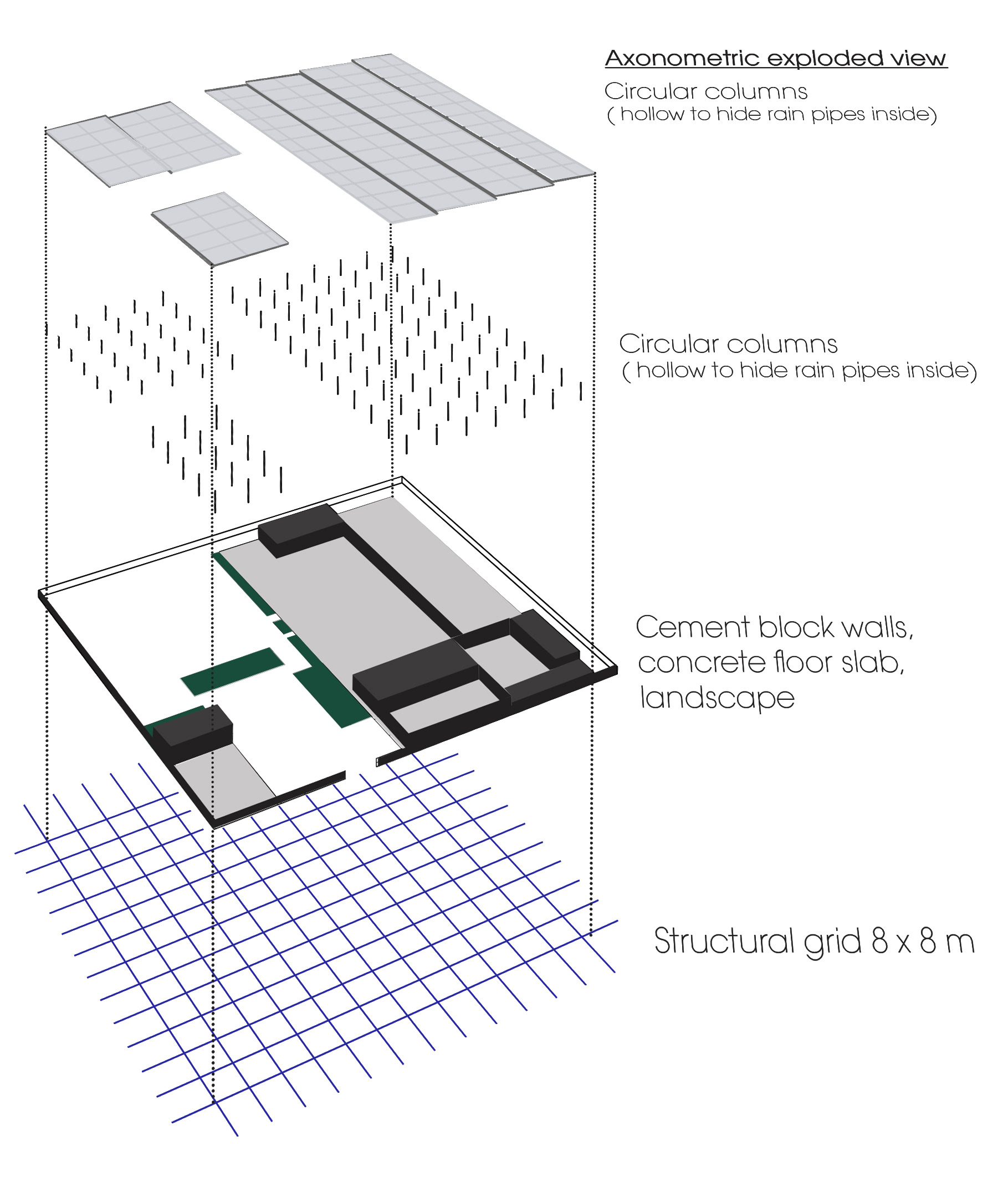 Axonometric exploded view

Circular columns
( hollow to hide rain pipes inside)

Circular columns
( hollow to hide rain pipes inside)

Cement block walls, concrete floor slab, landscape

Structural grid 8 x 8 m