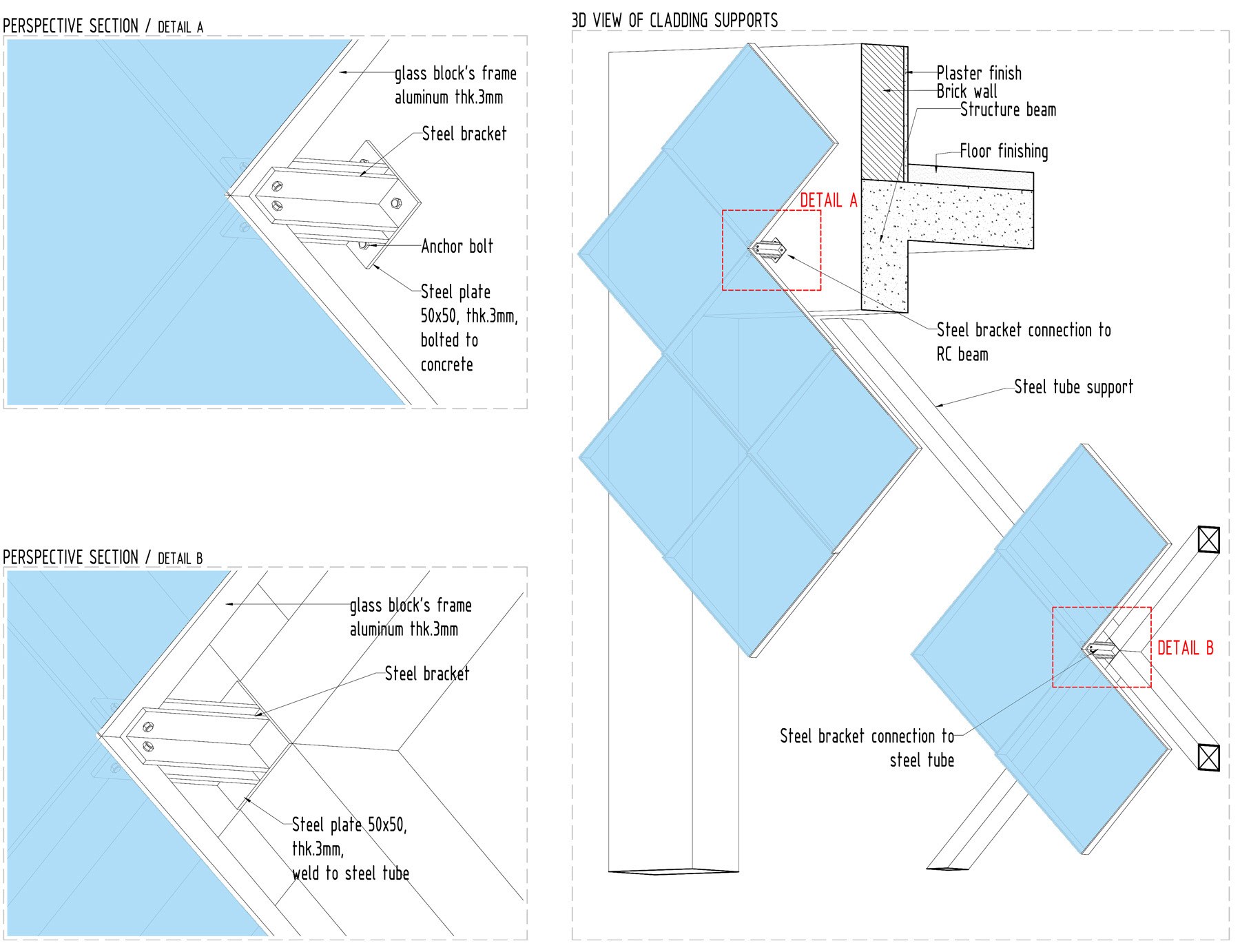 PERSPECTIVE SECTION / DETAIL A

glass block's frame aluminum thk.3mm

Steel bracket

Anchor bolt

Steel plate 50x50, thk.3mm, bolted to concrete

PERSPECTIVE SECTION / DETAIL B

glass block's frame aluminum thk.3mm

Steel bracket

Steel plate 50x50, thk.3mm, weld to steel tube

3D VIEW OF CLADDING SUPPORTS

Plaster finish
Brick wall
Structure beam

Floor finishing

DETAIL A

Steel bracket connection to RC beam

Steel tube support

DETAIL B

Steel bracket connection to steel tube