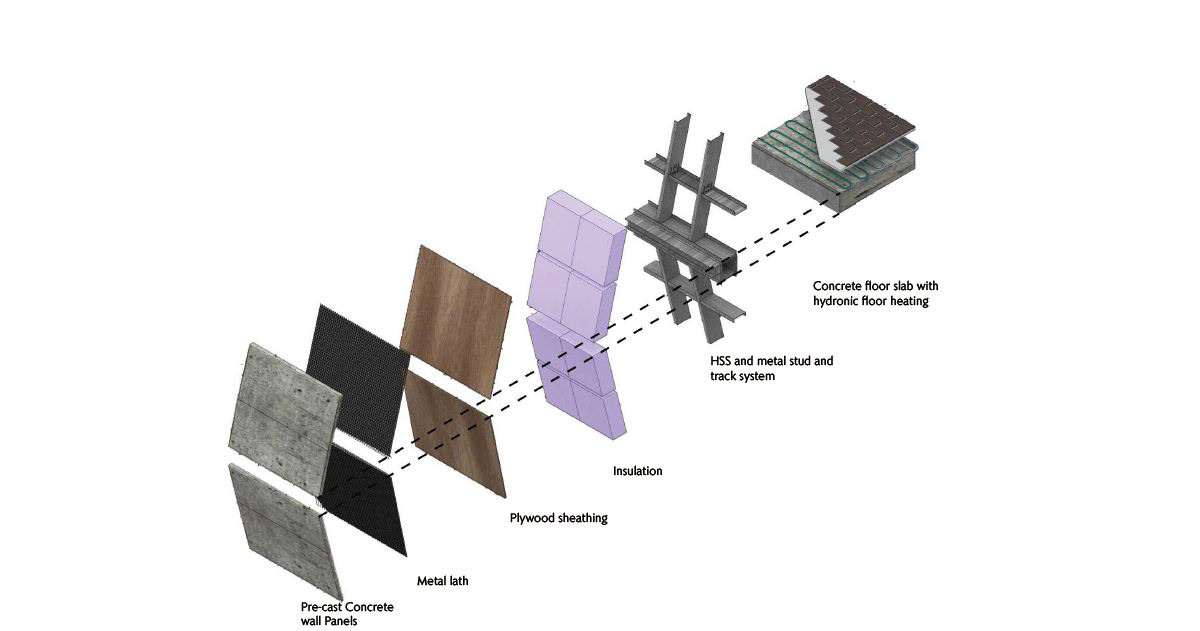 Concrete floor slab with hydronic floor heating

HSS and metal stud and track system

Insulation

Plywood sheathing

Metal lath

Pre-cast Concrete wall Panels