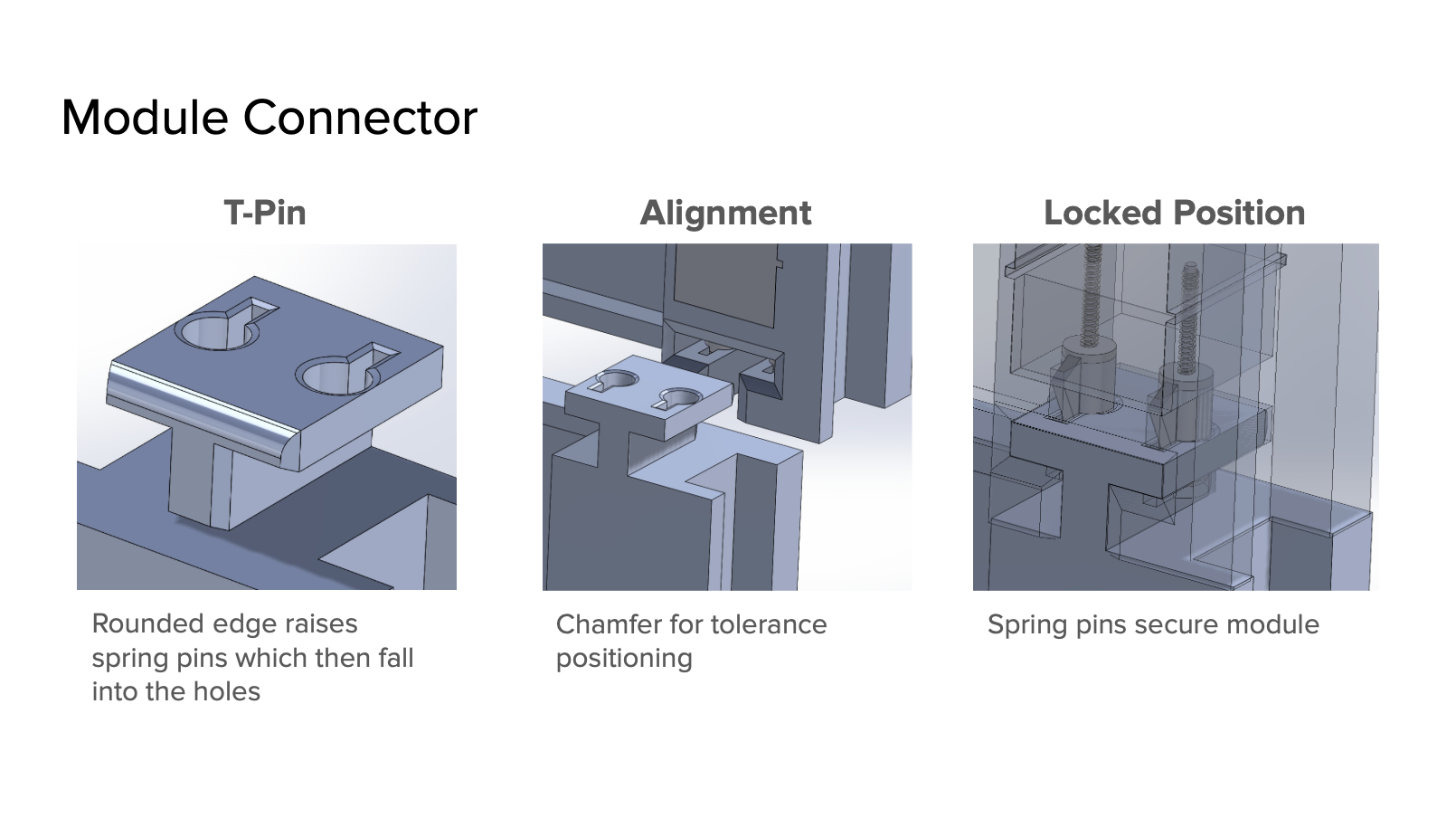 Module Connector

T-Pin

Rounded edge raises spring pins which then fall into the holes

Alignment

Chamfer for tolerance positioning

Locked Position

Spring pins secure module