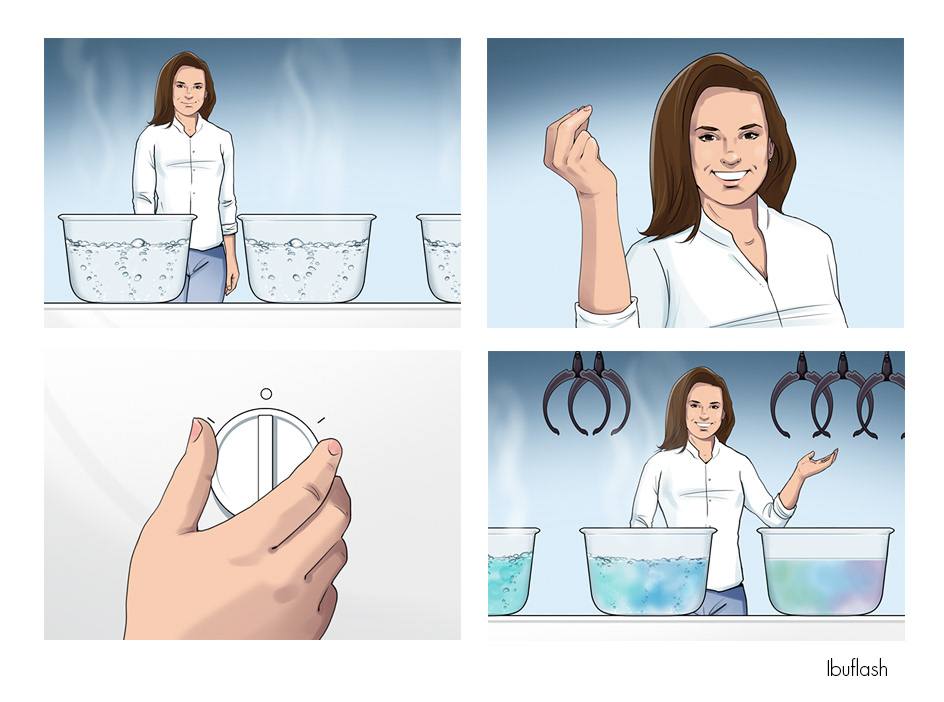 Ibuflash