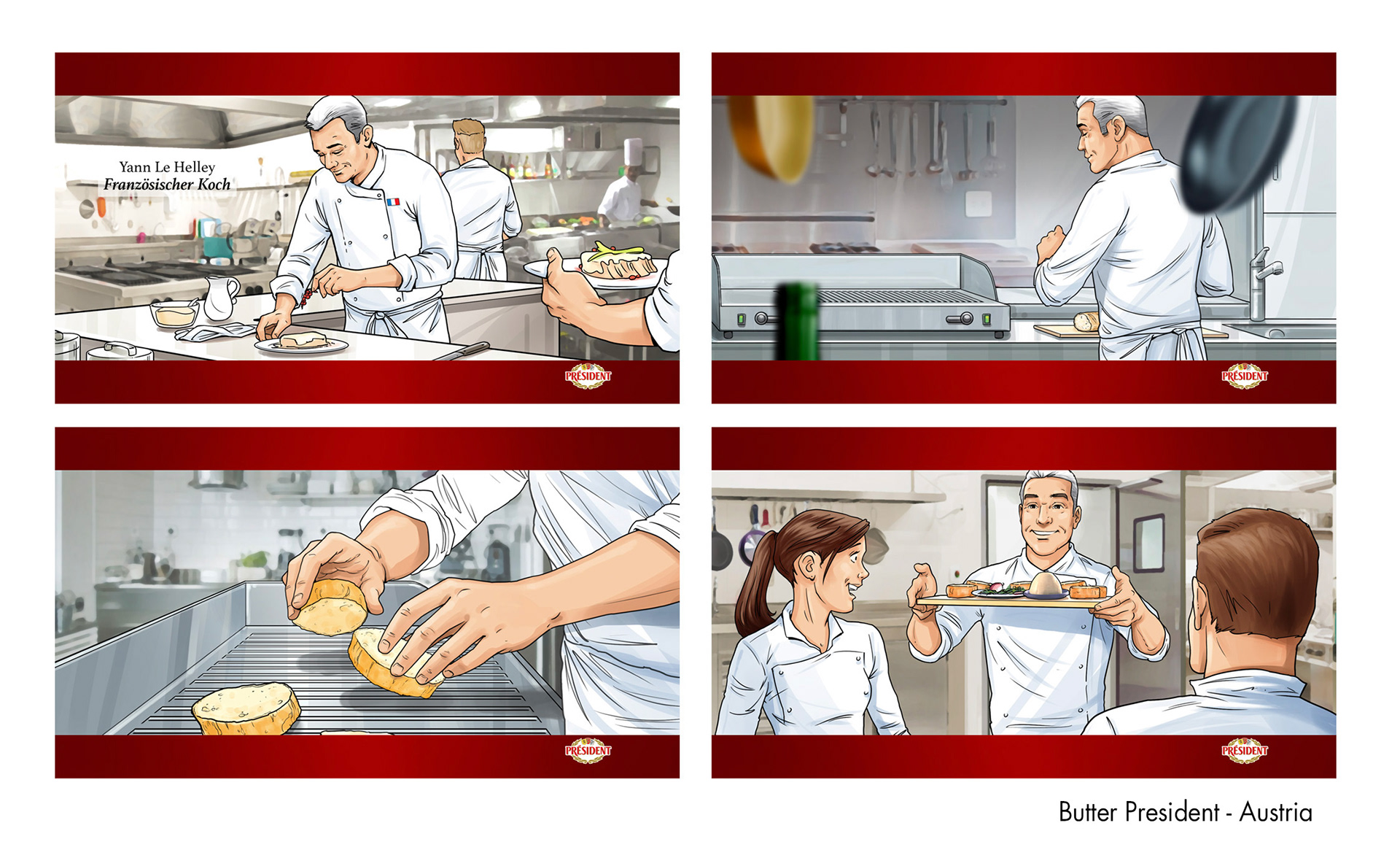 Yann Le Helley
Französischer Koch

PRÉSIDENT

PRÉSIDENT

PRÉSIDENT

PRÉSIDENT

Butter President - Austria