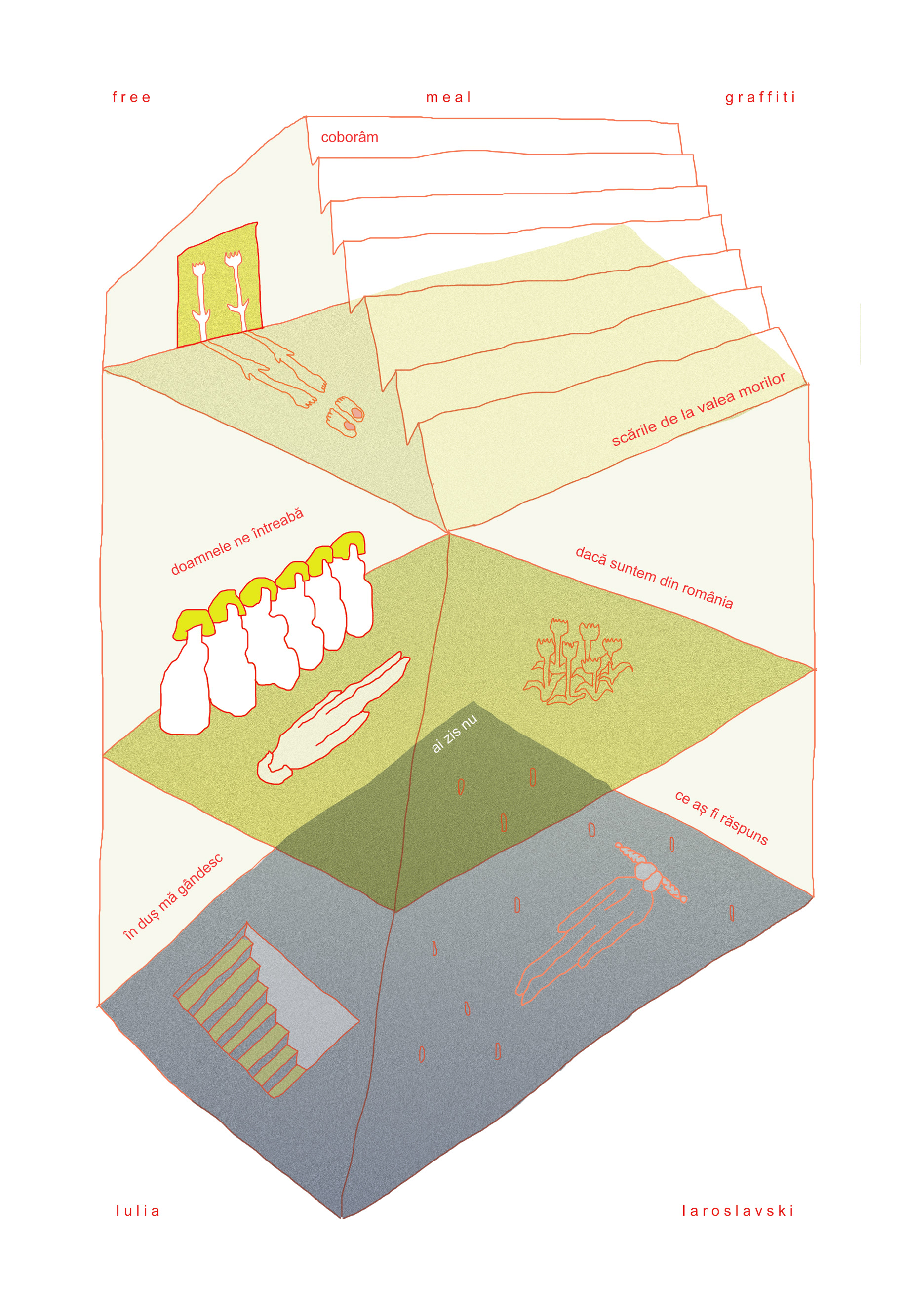 free

meal

graffiti

coborâm

scările de la valea morilor

doamnele ne întreabă

dacă suntem din românia

ai zis nu

ce aș fi răspuns

în duș mă gândesc

Iulia

Iaroslavski