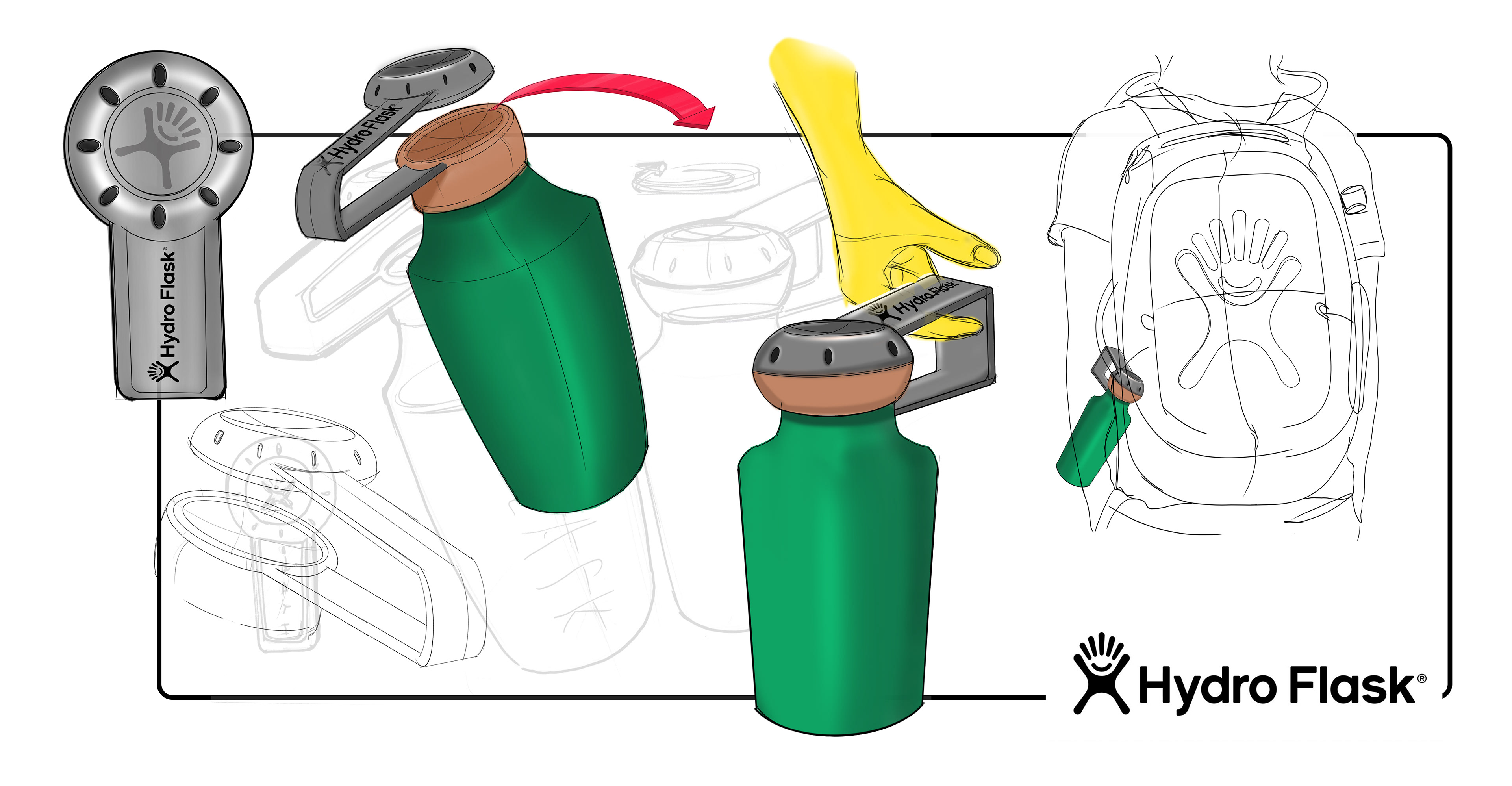 Hydro Flask®

Hydro Flask

Hydro Flask

Hydro Flask®