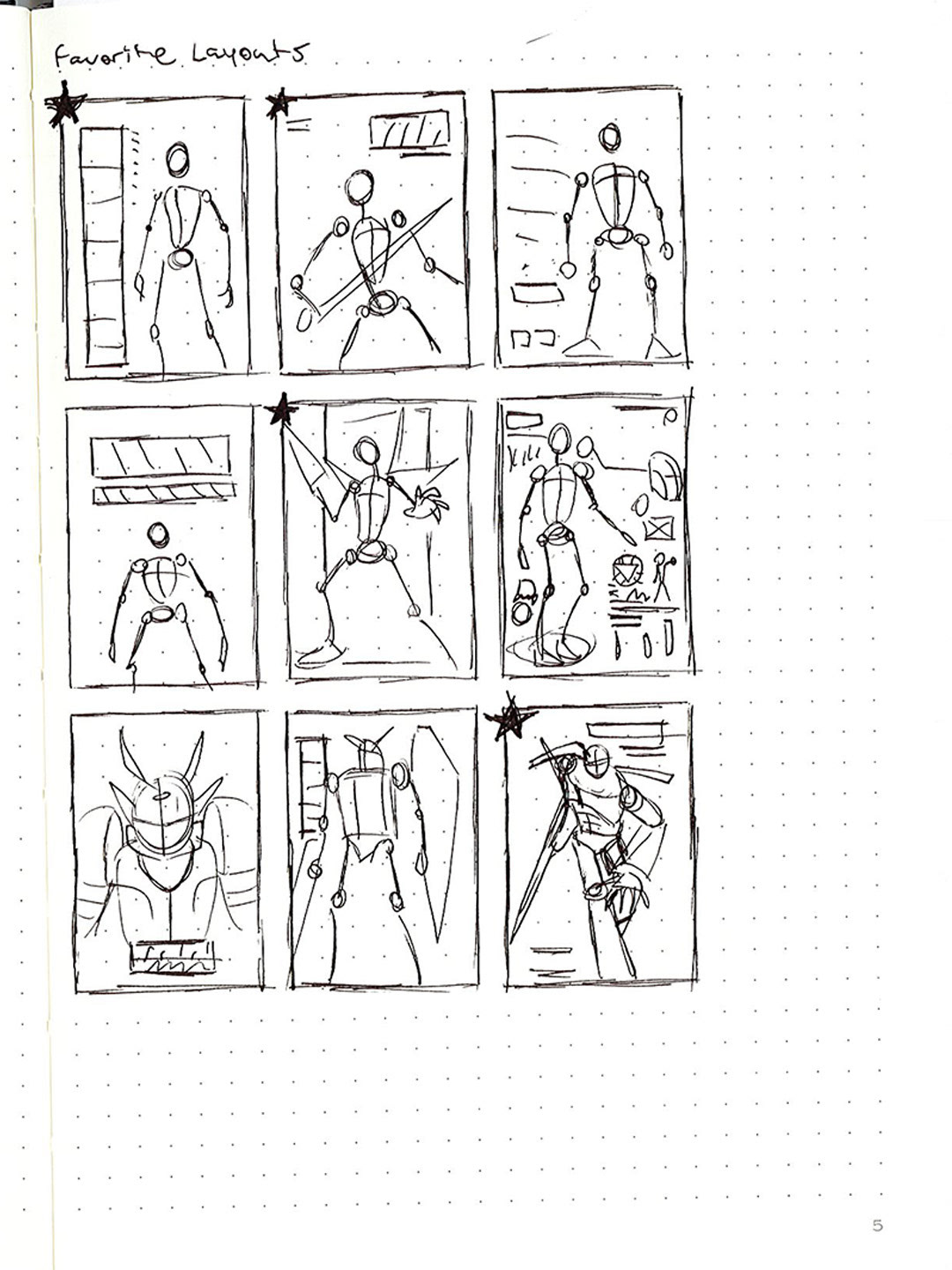 Favorite Layouts

5