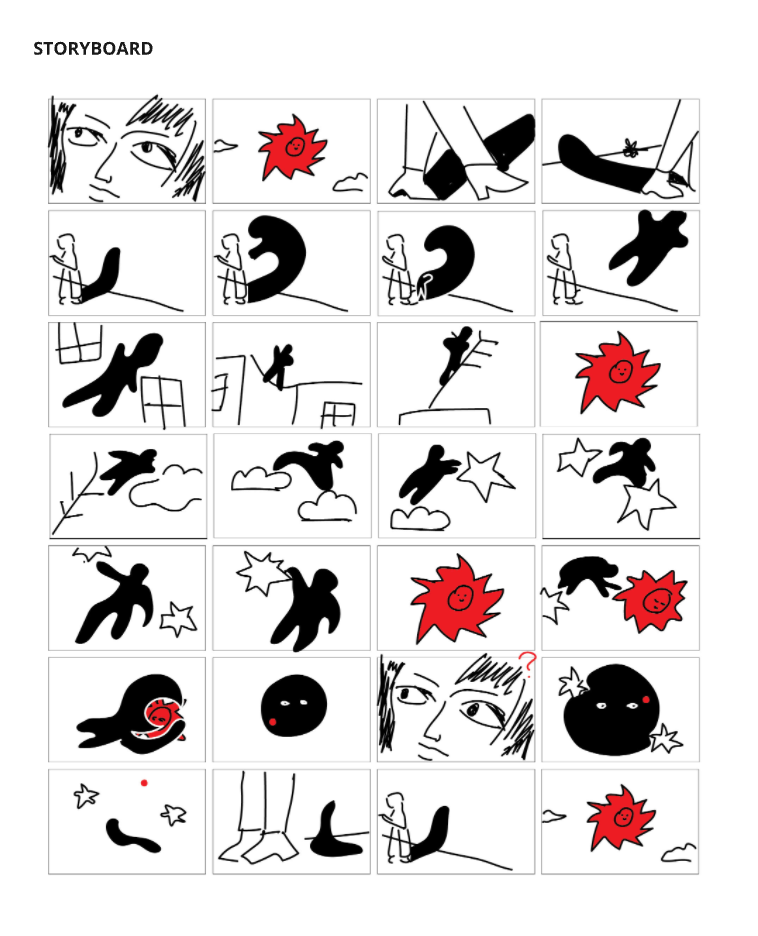 STORYBOARD

?