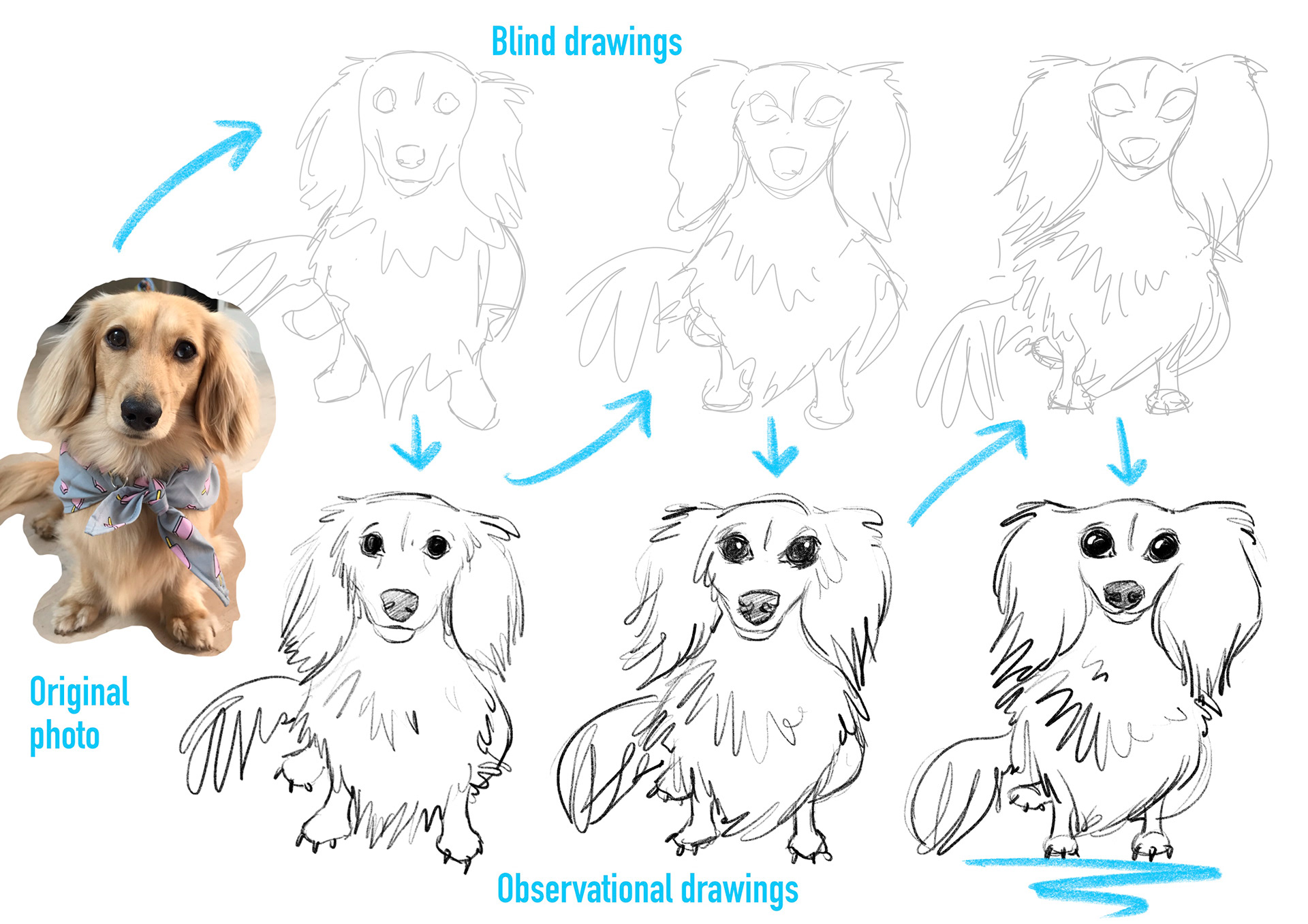 Blind drawings

Original photo

Observational drawings