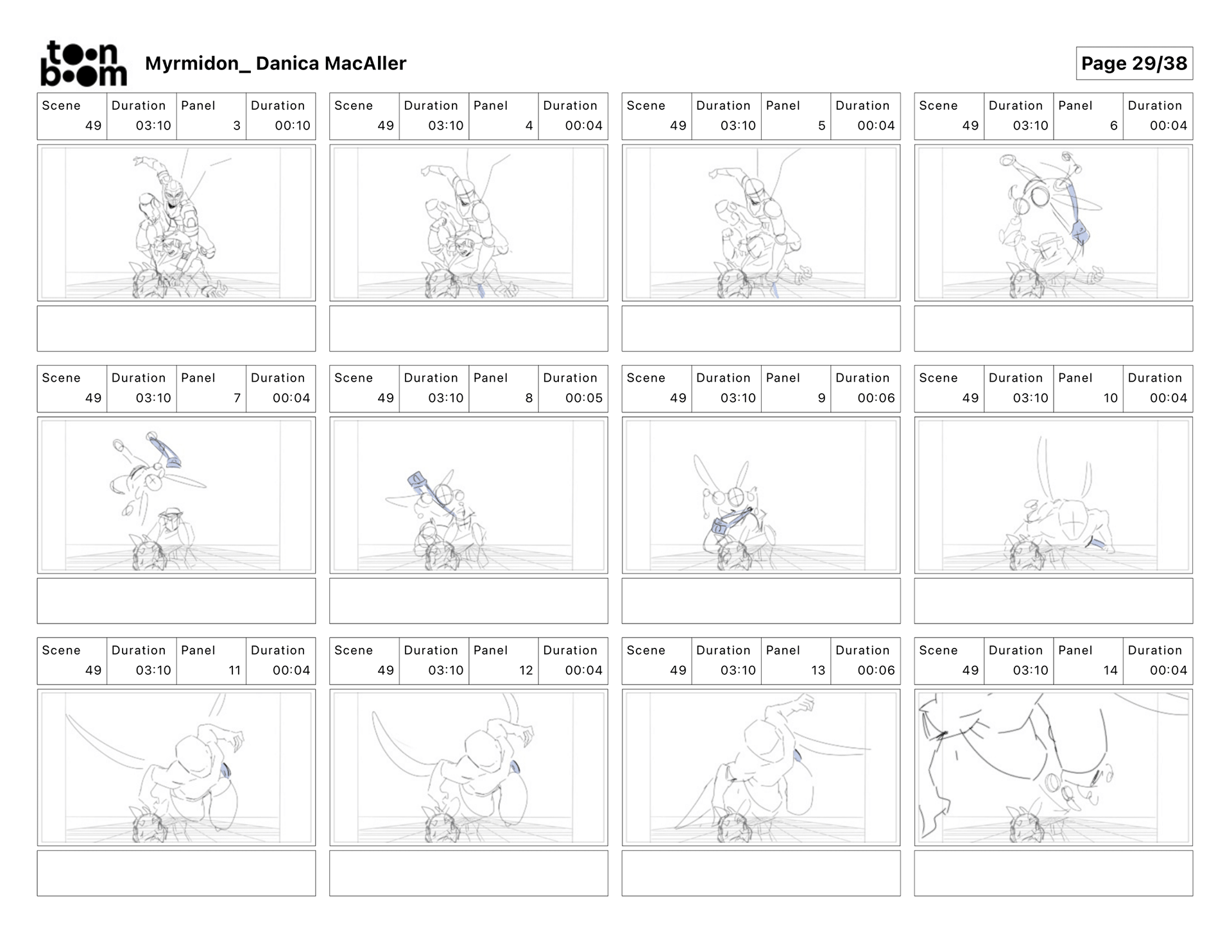 toon boom

Myrmidon_ Danica MacAller

Page 29/38

| Scene | Duration | Panel | Duration |
|---|---|---|---|
| 49 | 03:10 | 3 | 00:10 |

| Scene | Duration | Panel | Duration |
|---|---|---|---|
| 49 | 03:10 | 4 | 00:04 |

| Scene | Duration | Panel | Duration |
|---|---|---|---|
| 49 | 03:10 | 5 | 00:04 |

| Scene | Duration | Panel | Duration |
|---|---|---|---|
| 49 | 03:10 | 6 | 00:04 |

| Scene | Duration | Panel | Duration |
|---|---|---|---|
| 49 | 03:10 | 7 | 00:04 |

| Scene | Duration | Panel | Duration |
|---|---|---|---|
| 49 | 03:10 | 8 | 00:05 |

| Scene | Duration | Panel | Duration |
|---|---|---|---|
| 49 | 03:10 | 9 | 00:06 |

| Scene | Duration | Panel | Duration |
|---|---|---|---|
| 49 | 03:10 | 10 | 00:04 |

| Scene | Duration | Panel | Duration |
|---|---|---|---|
| 49 | 03:10 | 11 | 00:04 |

| Scene | Duration | Panel | Duration |
|---|---|---|---|
| 49 | 03:10 | 12 | 00:04 |

| Scene | Duration | Panel | Duration |
|---|---|---|---|
| 49 | 03:10 | 13 | 00:06 |

| Scene | Duration | Panel | Duration |
|---|---|---|---|
| 49 | 03:10 | 14 | 00:04 |