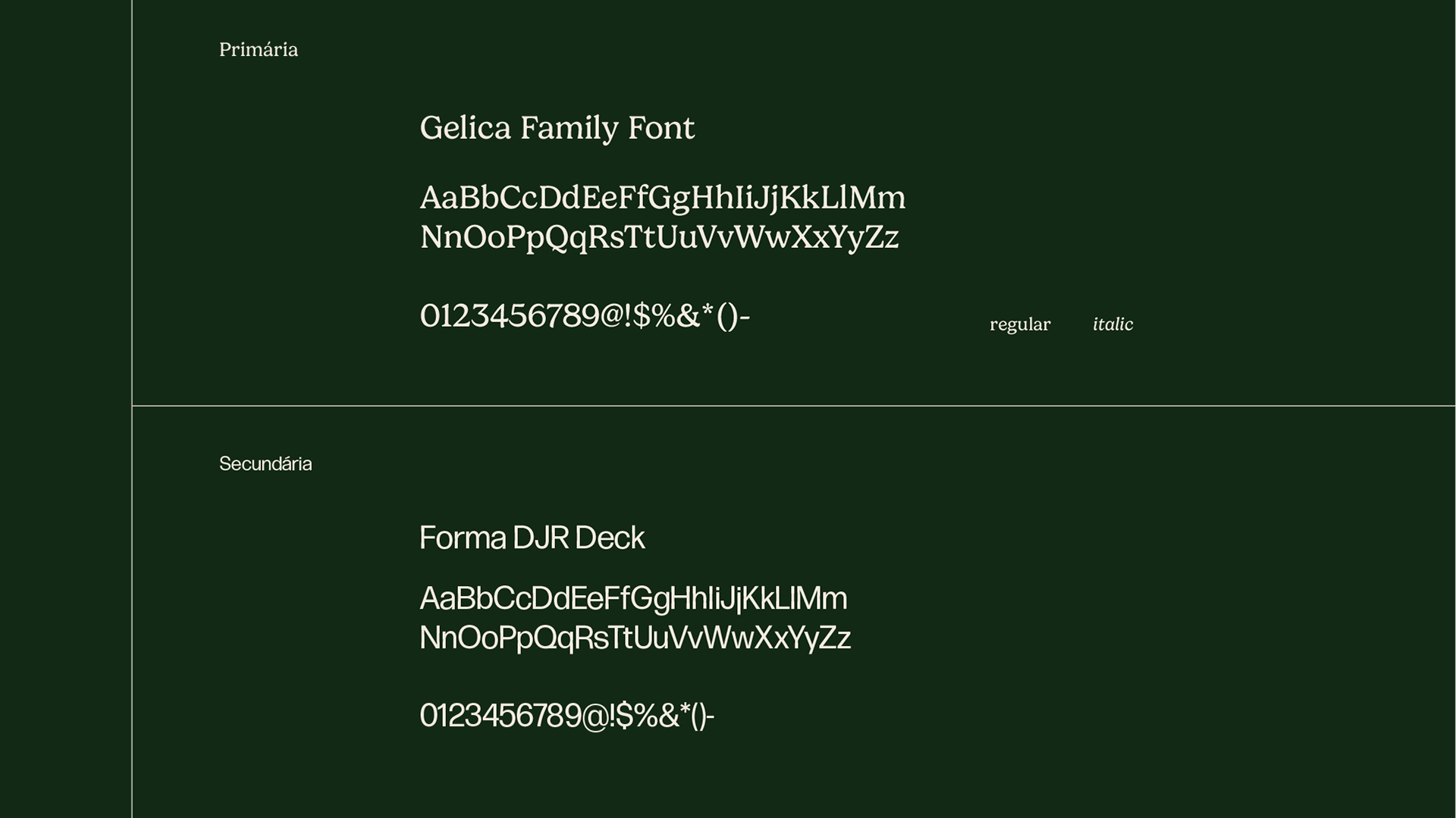 Primária

Gelica Family Font

AaBbCcDdEeFfGgHhIiJjKkLlMm
NnOoPpQqRsTtUuVvWwXxYyZz

0123456789@!$%&*()-

regular italic

Secundária

Forma DJR Deck

AaBbCcDdEeFfGgHhIiJjKkLlMm
NnOoPpQqRsTtUuVvWwXxYyZz

0123456789@!$%&*()-