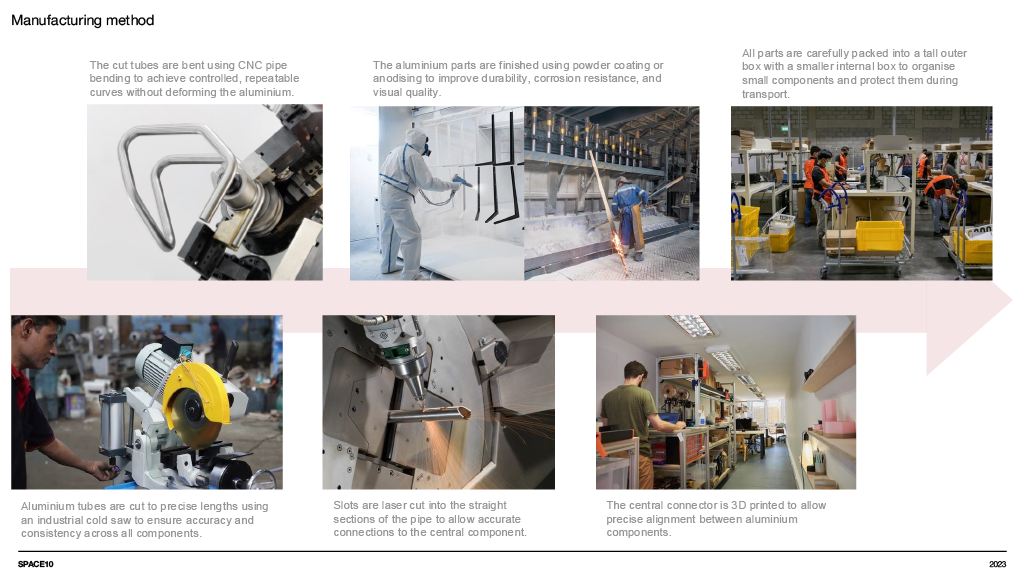 Manufacturing method

The cut tubes are bent using CNC pipe bending to achieve controlled, repeatable curves without deforming the aluminium.

The aluminium parts are finished using powder coating or anodising to improve durability, corrosion resistance, and visual quality.

All parts are carefully packed into a tall outer box with a smaller internal box to organise small components and protect them during transport.

Aluminium tubes are cut to precise lengths using an industrial cold saw to ensure accuracy and consistency across all components.

Slots are laser cut into the straight sections of the pipe to allow accurate connections to the central component.

The central connector is 3D printed to allow precise alignment between aluminium components.

SPACE10

2023