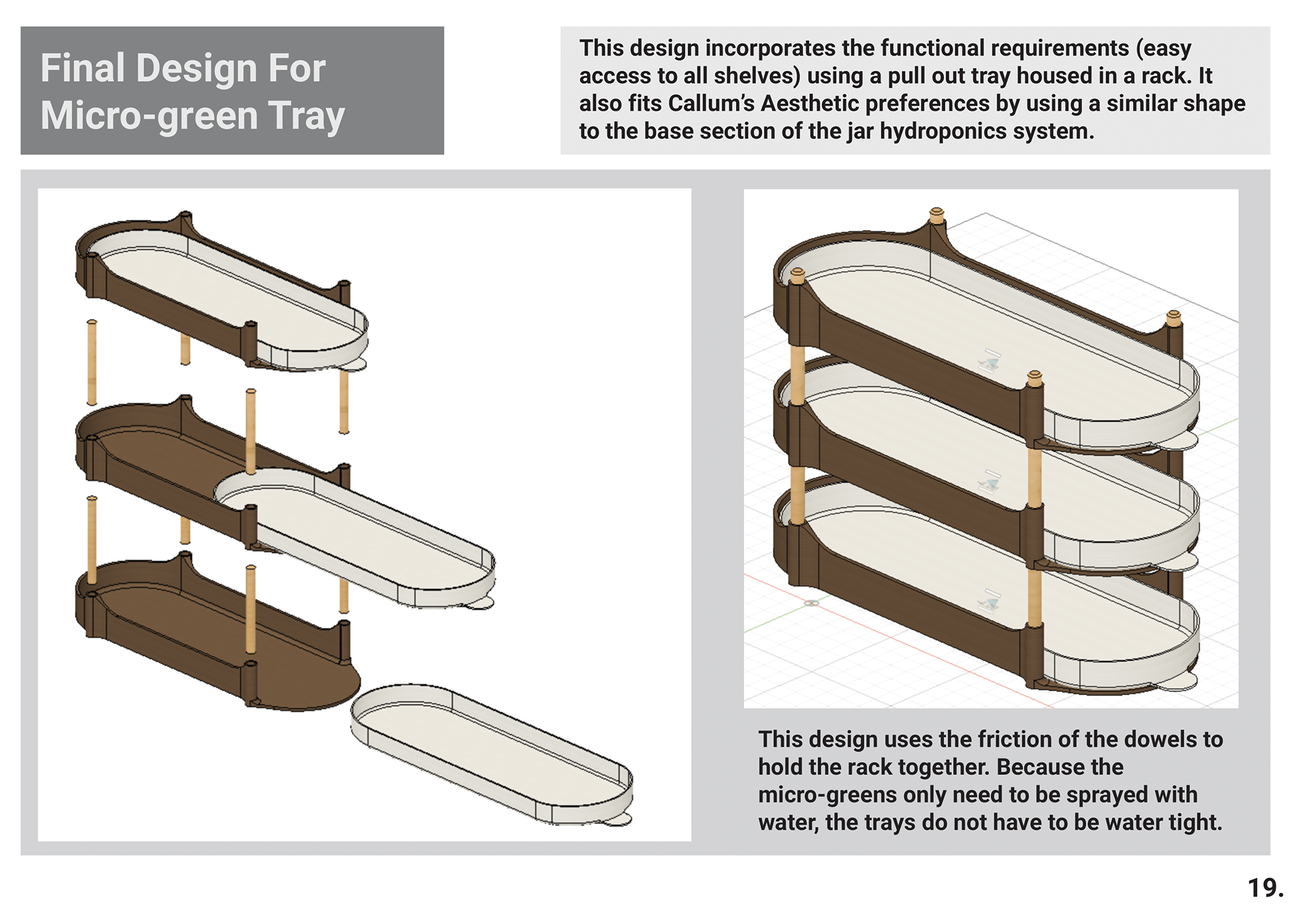 Final Design For Micro-green Tray

This design incorporates the functional requirements (easy access to all shelves) using a pull out tray housed in a rack. It also fits Callum's Aesthetic preferences by using a similar shape to the base section of the jar hydroponics system.

This design uses the friction of the dowels to hold the rack together. Because the micro-greens only need to be sprayed with water, the trays do not have to be water tight.

19.