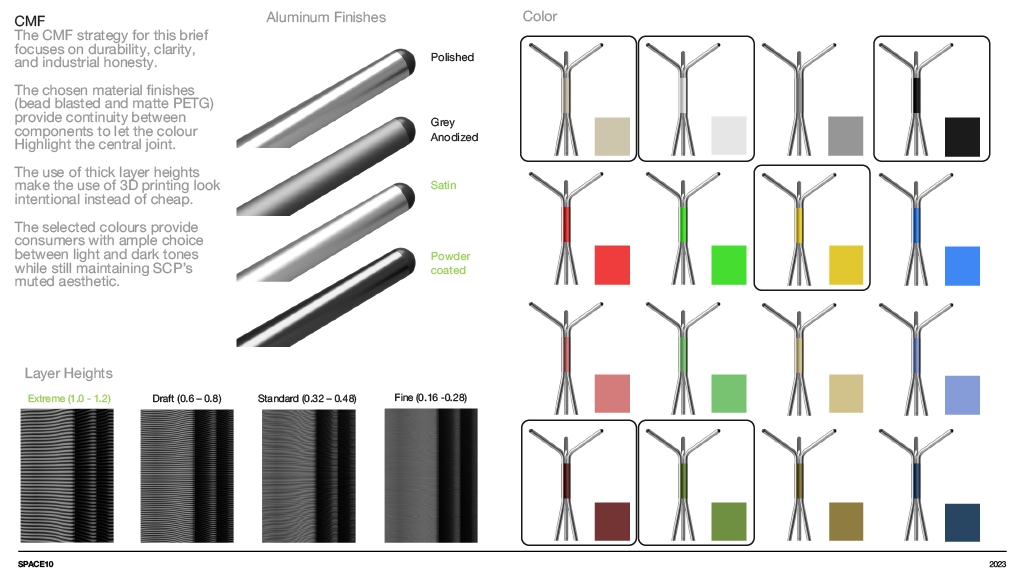 CMF
The CMF strategy for this brief focuses on durability, clarity, and industrial honesty.

The chosen material finishes (bead blasted and matte PETG) provide continuity between components to let the colour Highlight the central joint.

The use of thick layer heights make the use of 3D printing look intentional instead of cheap.

The selected colours provide consumers with ample choice between light and dark tones while still maintaining SCP's muted aesthetic.

Aluminum Finishes

Polished

Grey Anodized

Satin

Powder coated

Color

Layer Heights

Extreme (1.0 - 1.2)

Draft (0.6 – 0.8)

Standard (0.32 – 0.48)

Fine (0.16 -0.28)

SPACE10

2023