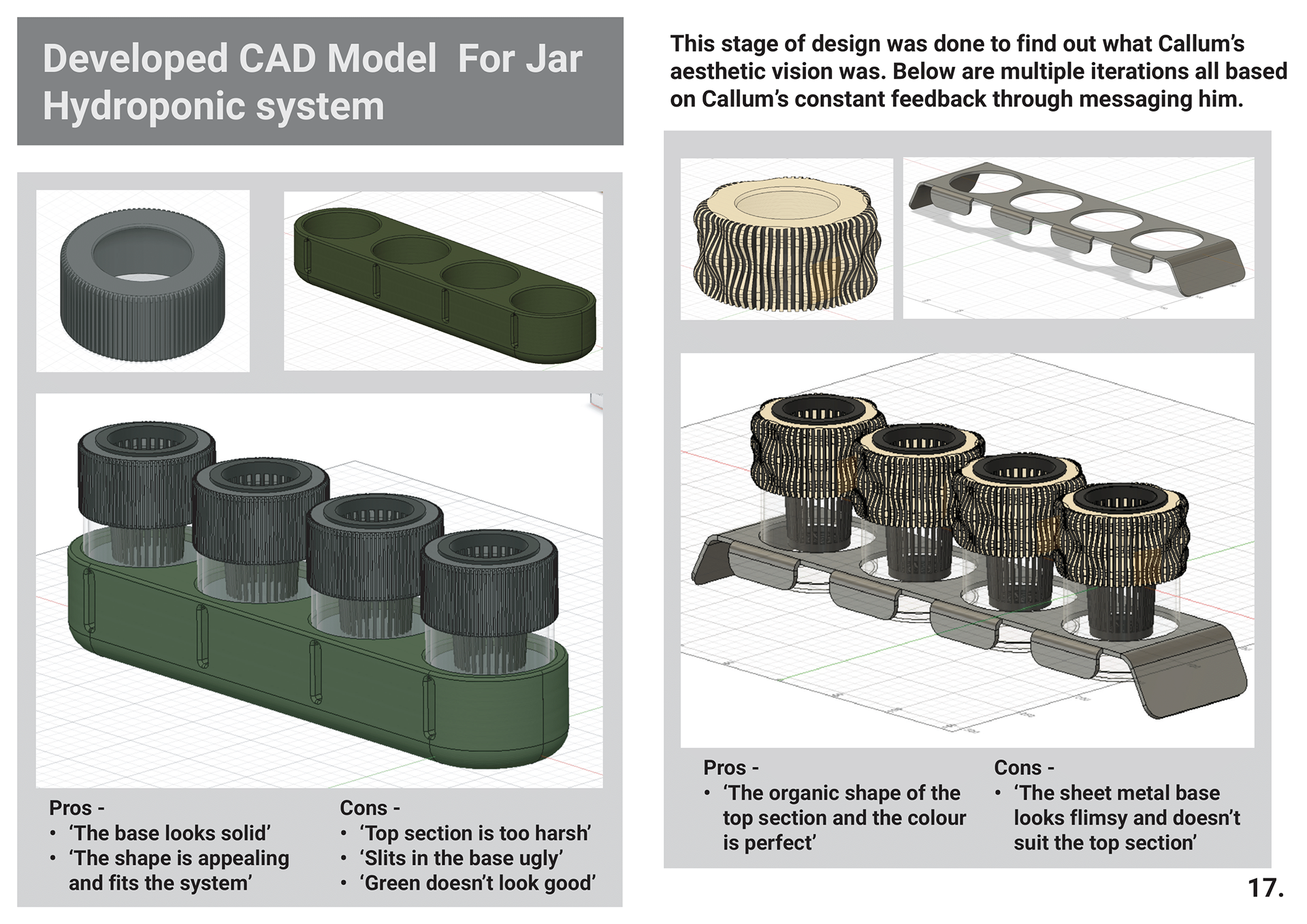 Developed CAD Model For Jar Hydroponic system

Pros -
• 'The base looks solid'
• 'The shape is appealing and fits the system'

Cons -
• 'Top section is too harsh'
• 'Slits in the base ugly'
• 'Green doesn't look good'

This stage of design was done to find out what Callum's aesthetic vision was. Below are multiple iterations all based on Callum's constant feedback through messaging him.

Pros -
• 'The organic shape of the top section and the colour is perfect'

Cons -
• 'The sheet metal base looks flimsy and doesn't suit the top section'

17.