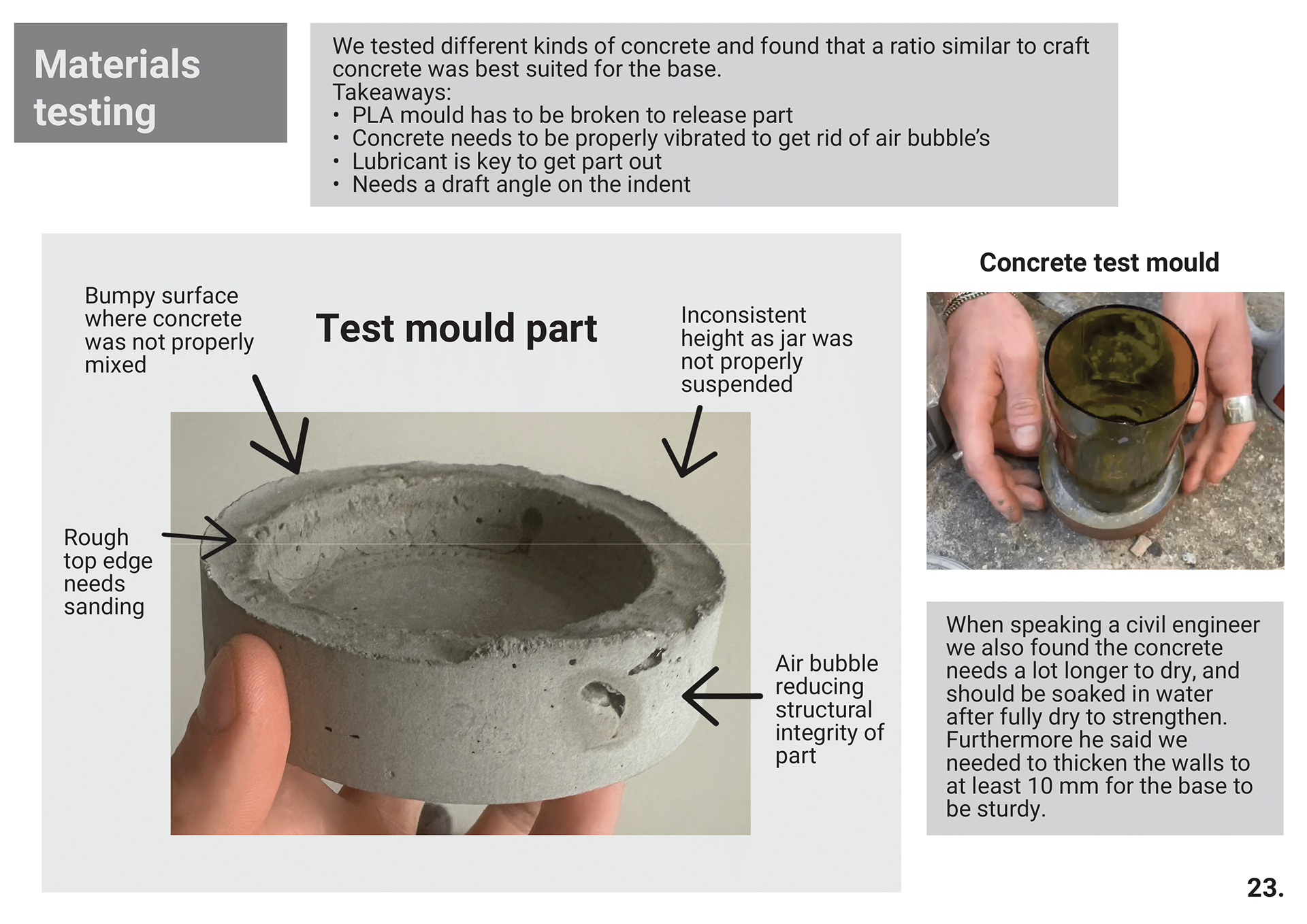 Materials testing

We tested different kinds of concrete and found that a ratio similar to craft concrete was best suited for the base.
Takeaways:
• PLA mould has to be broken to release part
• Concrete needs to be properly vibrated to get rid of air bubble's
• Lubricant is key to get part out
• Needs a draft angle on the indent

Bumpy surface where concrete was not properly mixed

Test mould part

Inconsistent height as jar was not properly suspended

Rough top edge needs sanding

Air bubble reducing structural integrity of part

Concrete test mould

When speaking a civil engineer we also found the concrete needs a lot longer to dry, and should be soaked in water after fully dry to strengthen. Furthermore he said we needed to thicken the walls to at least 10 mm for the base to be sturdy.

23.