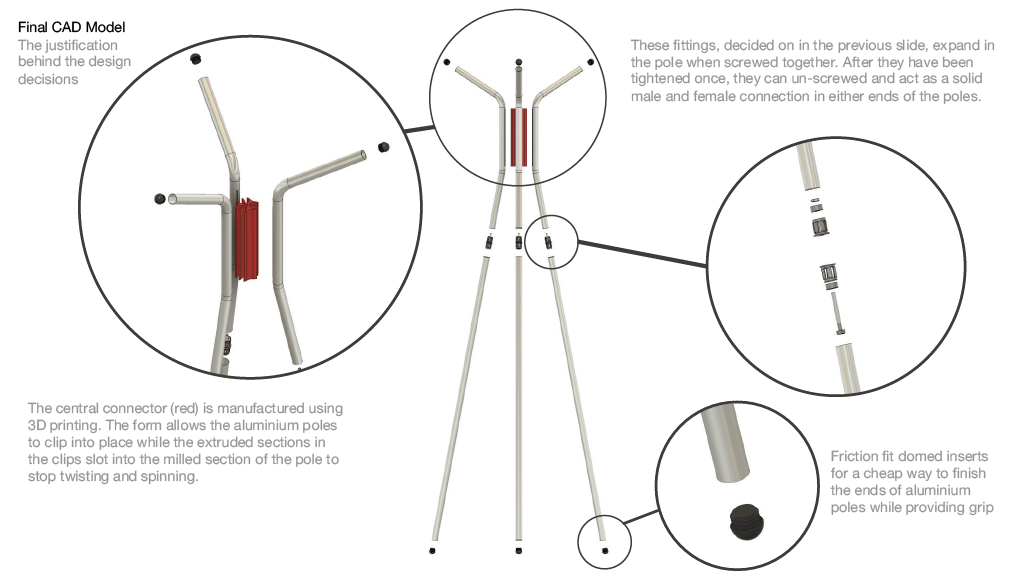 Final CAD Model
The justification behind the design decisions

These fittings, decided on in the previous slide, expand in the pole when screwed together. After they have been tightened once, they can un-screwed and act as a solid male and female connection in either ends of the poles.

The central connector (red) is manufactured using 3D printing. The form allows the aluminium poles to clip into place while the extruded sections in the clips slot into the milled section of the pole to stop twisting and spinning.

Friction fit domed inserts for a cheap way to finish the ends of aluminium poles while providing grip