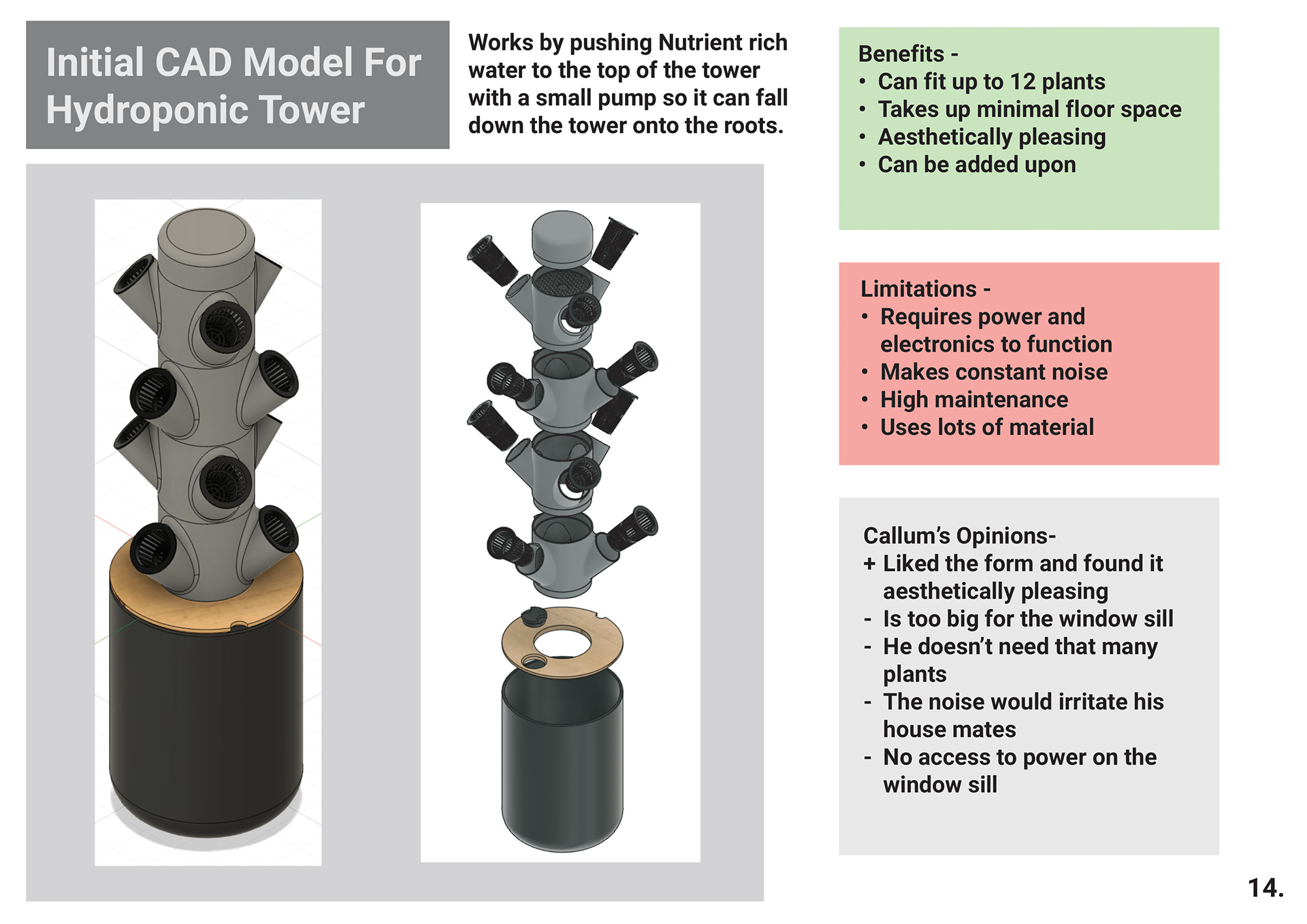 Initial CAD Model For Hydroponic Tower

Works by pushing Nutrient rich water to the top of the tower with a small pump so it can fall down the tower onto the roots.

Benefits -
• Can fit up to 12 plants
• Takes up minimal floor space
• Aesthetically pleasing
• Can be added upon

Limitations -
• Requires power and electronics to function
• Makes constant noise
• High maintenance
• Uses lots of material

Callum's Opinions-
+ Liked the form and found it aesthetically pleasing
- Is too big for the window sill
- He doesn't need that many plants
- The noise would irritate his house mates
- No access to power on the window sill

14.