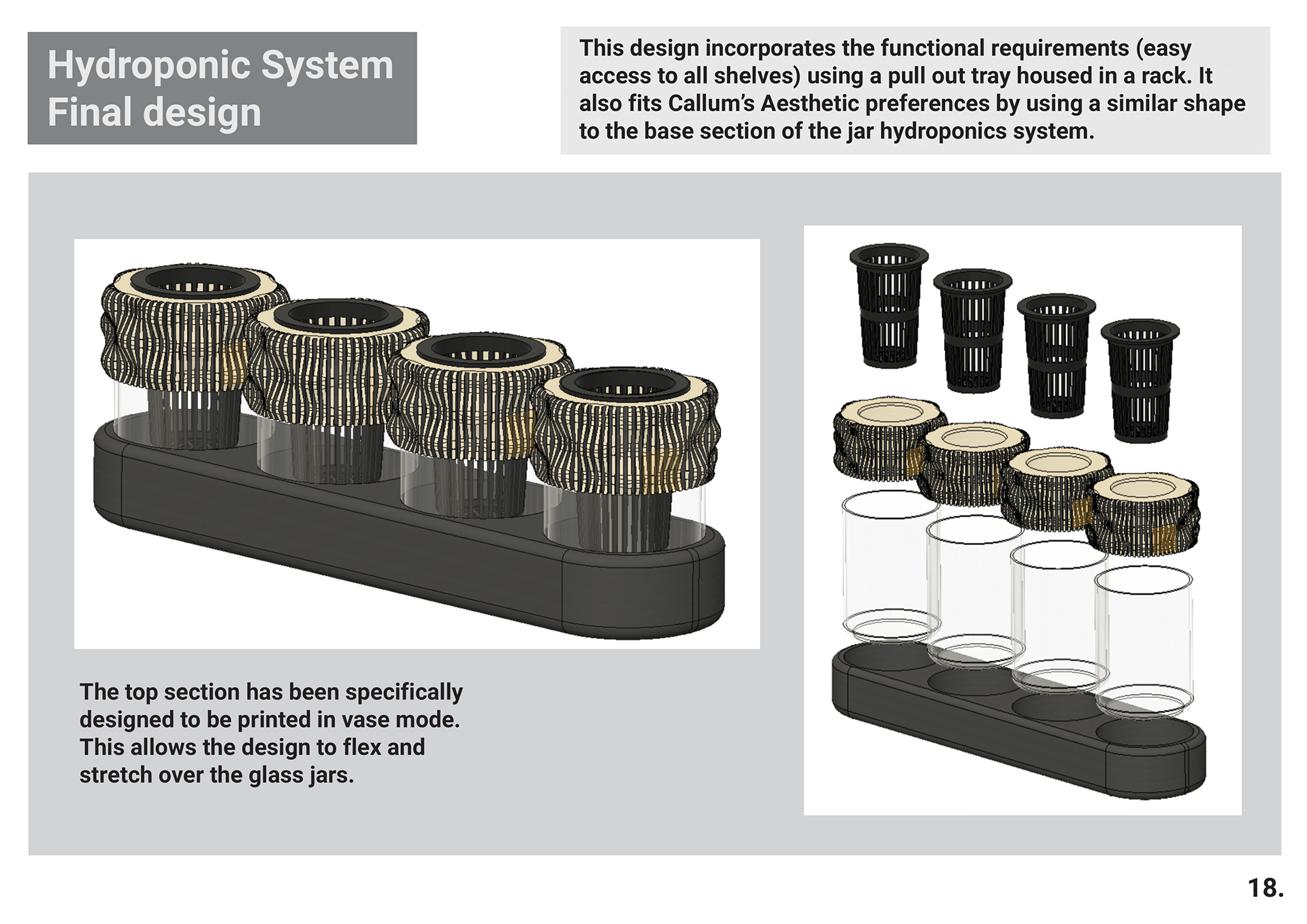 Hydroponic System
Final design

This design incorporates the functional requirements (easy access to all shelves) using a pull out tray housed in a rack. It also fits Callum's Aesthetic preferences by using a similar shape to the base section of the jar hydroponics system.

The top section has been specifically designed to be printed in vase mode. This allows the design to flex and stretch over the glass jars.

18.