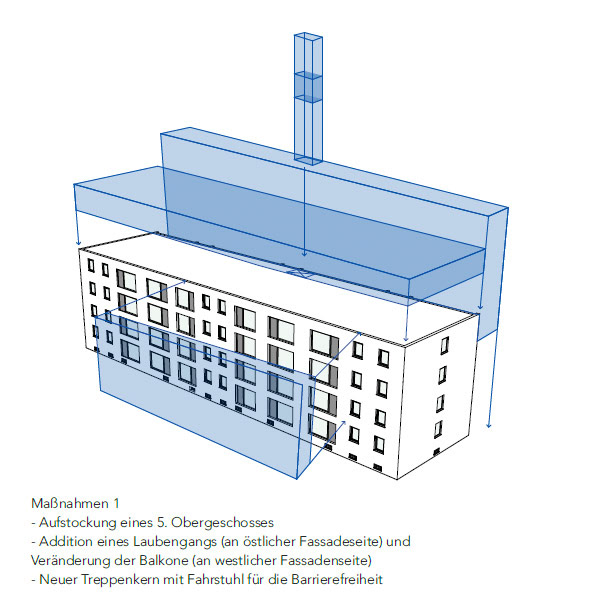 Maßnahmen 1
- Aufstockung eines 5. Obergeschosses
- Addition eines Laubengangs (an östlicher Fassadeseite) und Veränderung der Balkone (an westlicher Fassadenseite)
- Neuer Treppenkern mit Fahrstuhl für die Barrierefreiheit