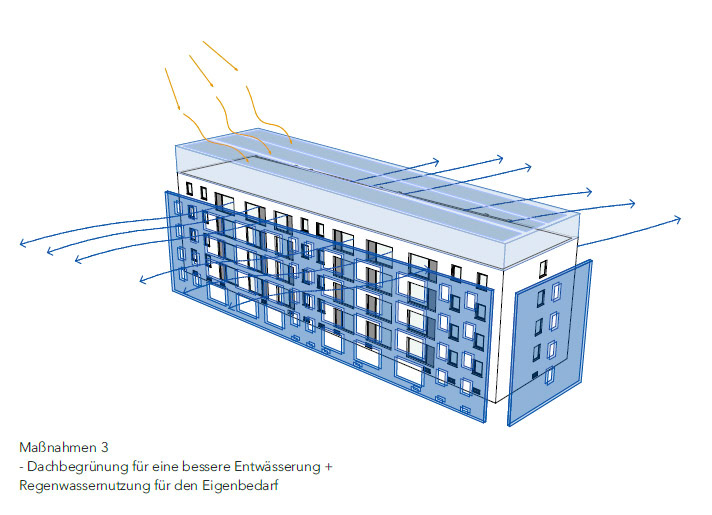 Maßnahmen 3
- Dachbegrünung für eine bessere Entwässerung +
Regenwassernutzung für den Eigenbedarf