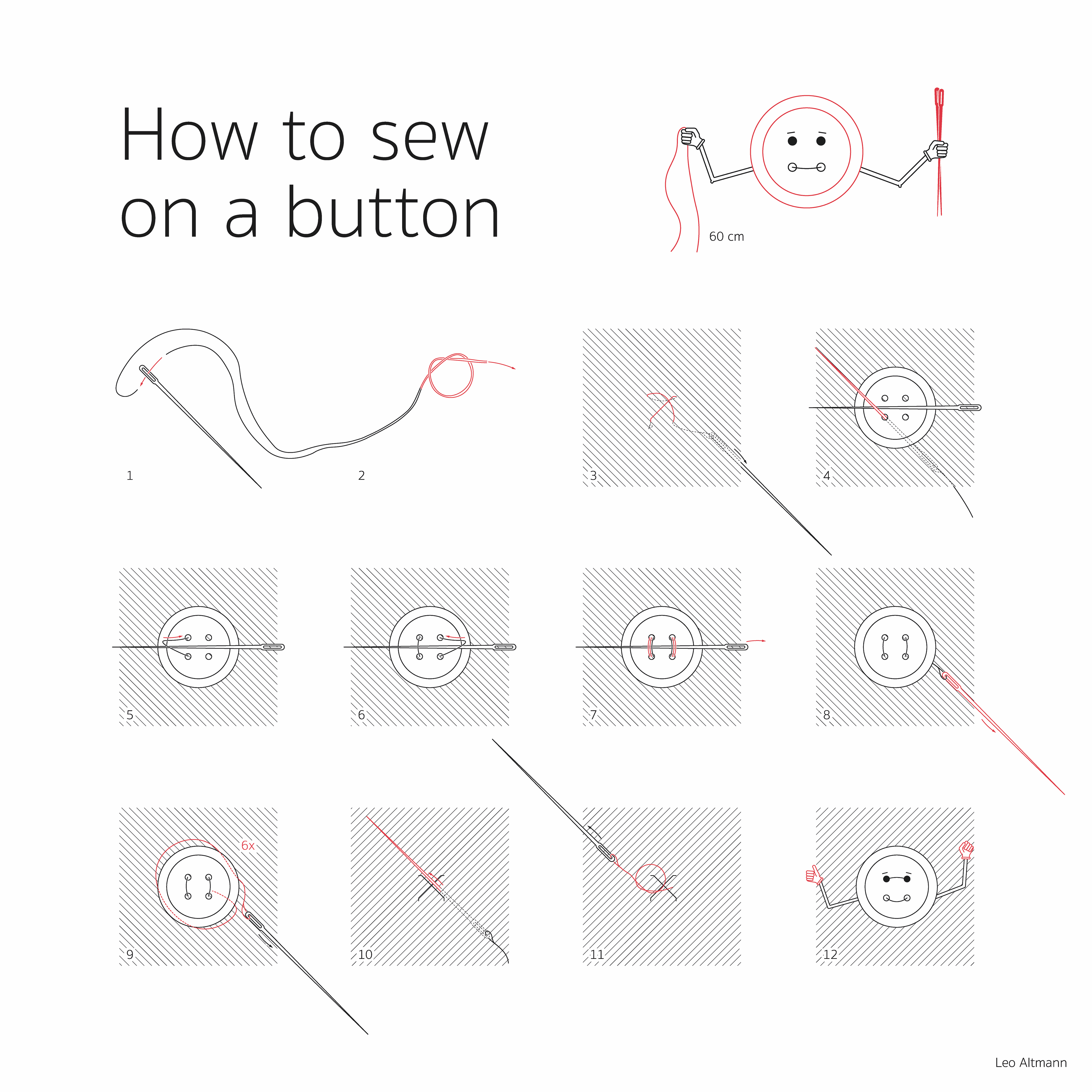 How to sew on a button

60 cm

1

2

3

4

5

6

7

8

6x

9

10

11

12

Leo Altmann