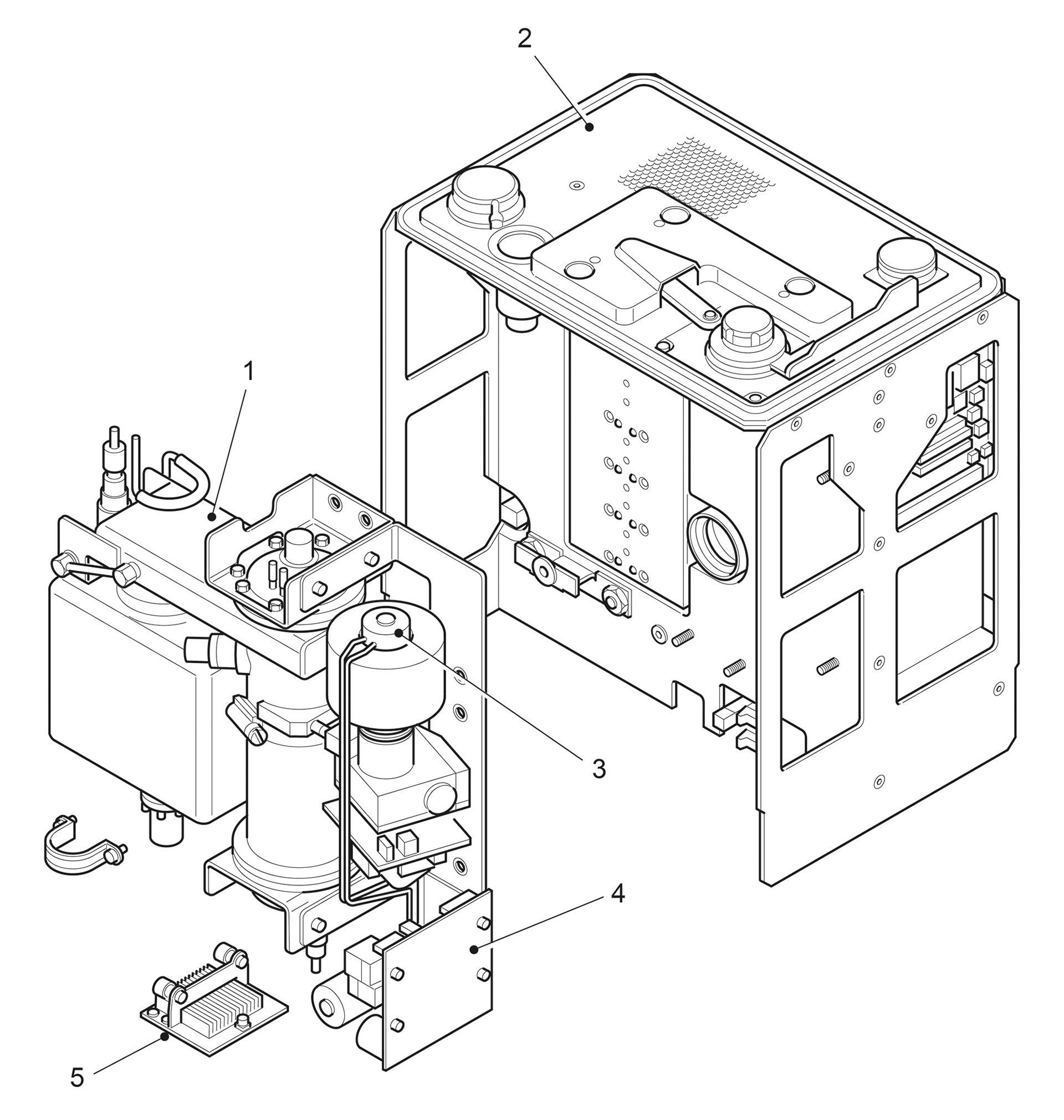 2

1

3

4

5