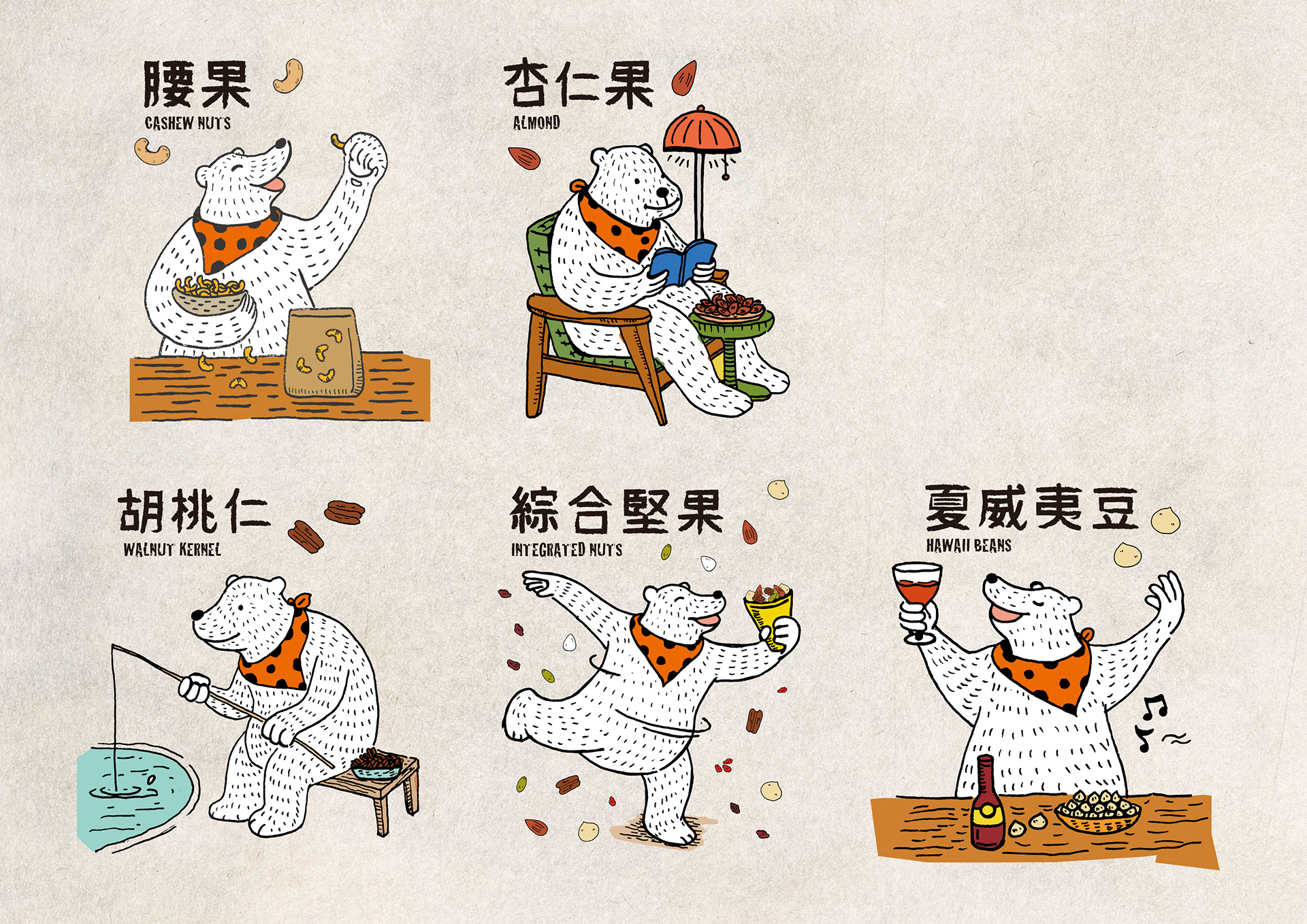 腰果
CASHEW NUTS

杏仁果
ALMOND

胡桃仁
WALNUT KERNEL

綜合堅果
INTEGRATED NUTS

夏威夷豆
HAWAII BEANS