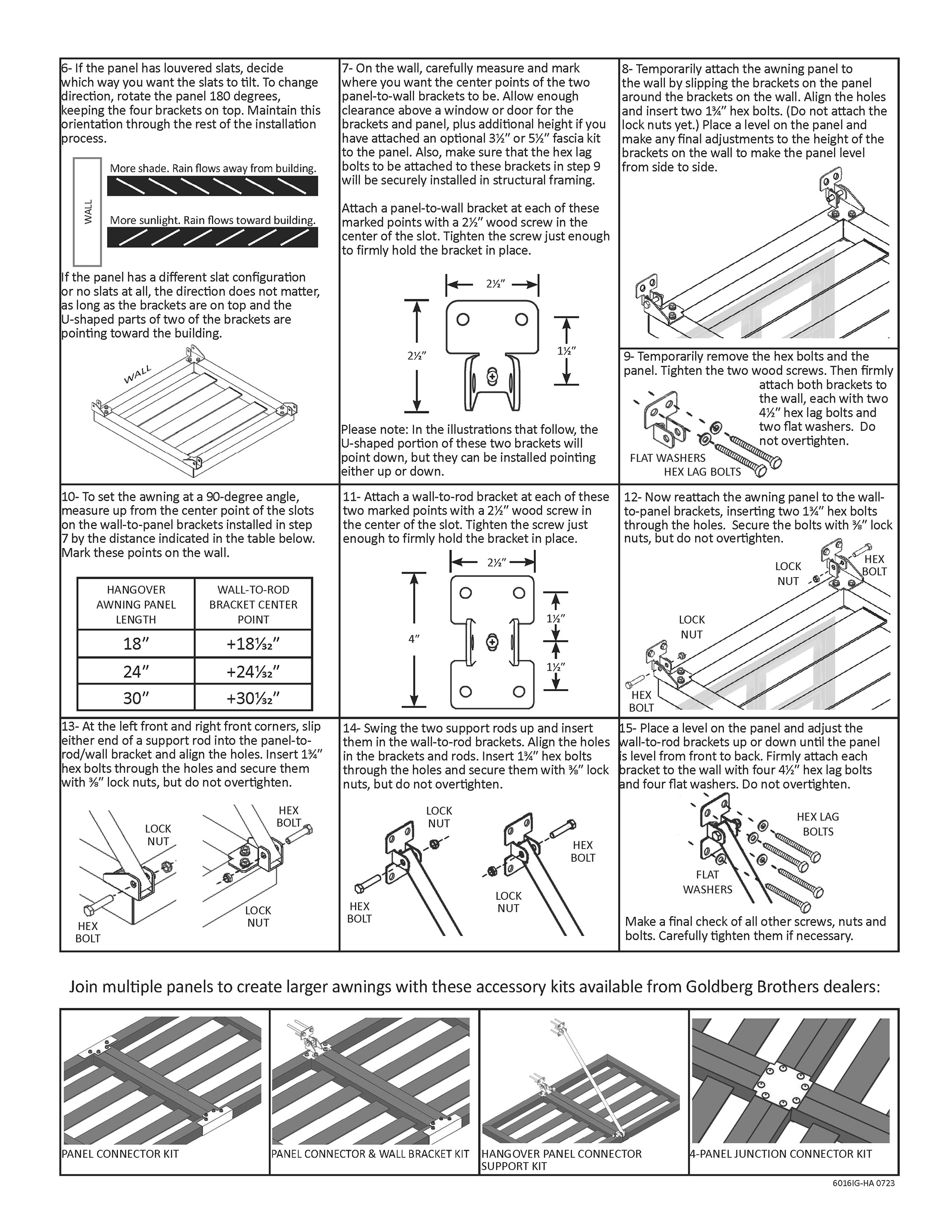 6- If the panel has louvered slats, decide which way you want the slats to tilt. To change direction, rotate the panel 180 degrees, keeping the four brackets on top. Maintain this orientation through the rest of the installation process.

WALL

More shade. Rain flows away from building.

More sunlight. Rain flows toward building.

If the panel has a different slat configuration or no slats at all, the direction does not matter, as long as the brackets are on top and the U-shaped parts of two of the brackets are pointing toward the building.

WALL

7- On the wall, carefully measure and mark where you want the center points of the two panel-to-wall brackets to be. Allow enough clearance above a window or door for the brackets and panel, plus additional height if you have attached an optional 3½" or 5½" fascia kit to the panel. Also, make sure that the hex lag bolts to be attached to these brackets in step 9 will be securely installed in structural framing.

Attach a panel-to-wall bracket at each of these marked points with a 2½" wood screw in the center of the slot. Tighten the screw just enough to firmly hold the bracket in place.

2½"

2½"

1½"

Please note: In the illustrations that follow, the U-shaped portion of these two brackets will point down, but they can be installed pointing either up or down.

8- Temporarily attach the awning panel to the wall by slipping the brackets on the panel around the brackets on the wall. Align the holes and insert two 1¾" hex bolts. (Do not attach the lock nuts yet.) Place a level on the panel and make any final adjustments to the height of the brackets on the wall to make the panel level from side to side.

9- Temporarily remove the hex bolts and the panel. Tighten the two wood screws. Then firmly attach both brackets to the wall, each with two 4½" hex lag bolts and two flat washers. Do not overtighten.

FLAT WASHERS

HEX LAG BOLTS

10- To set the awning at a 90-degree angle, measure up from the center point of the slots on the wall-to-panel brackets installed in step 7 by the distance indicated in the table below. Mark these points on the wall.

| HANGOVER AWNING PANEL LENGTH | WALL-TO-ROD BRACKET CENTER POINT |
|---|---|
| 18" | +18⅓₂" |
| 24" | +24⅓₂" |
| 30" | +30⅓₂" |

11- Attach a wall-to-rod bracket at each of these two marked points with a 2½" wood screw in the center of the slot. Tighten the screw just enough to firmly hold the bracket in place.

2½"

4"

1½"

1½"

12- Now reattach the awning panel to the wall-to-panel brackets, inserting two 1¾" hex bolts through the holes. Secure the bolts with ⅜" lock nuts, but do not overtighten.

LOCK NUT

HEX BOLT

LOCK NUT

HEX BOLT

13- At the left front and right front corners, slip either end of a support rod into the panel-to-rod/wall bracket and align the holes. Insert 1¾" hex bolts through the holes and secure them with ⅜" lock nuts, but do not overtighten.

LOCK NUT

HEX BOLT

HEX BOLT

LOCK NUT

14- Swing the two support rods up and insert them in the wall-to-rod brackets. Align the holes in the brackets and rods. Insert 1¾" hex bolts through the holes and secure them with ⅜" lock nuts, but do not overtighten.

LOCK NUT

HEX BOLT

HEX BOLT

LOCK NUT

15- Place a level on the panel and adjust the wall-to-rod brackets up or down until the panel is level from front to back. Firmly attach each bracket to the wall with four 4½" hex lag bolts and four flat washers. Do not overtighten.

HEX LAG BOLTS

FLAT WASHERS

Make a final check of all other screws, nuts and bolts. Carefully tighten them if necessary.

Join multiple panels to create larger awnings with these accessory kits available from Goldberg Brothers dealers:

PANEL CONNECTOR KIT

PANEL CONNECTOR & WALL BRACKET KIT

HANGOVER PANEL CONNECTOR SUPPORT KIT

4-PANEL JUNCTION CONNECTOR KIT

6016IG-HA 0723