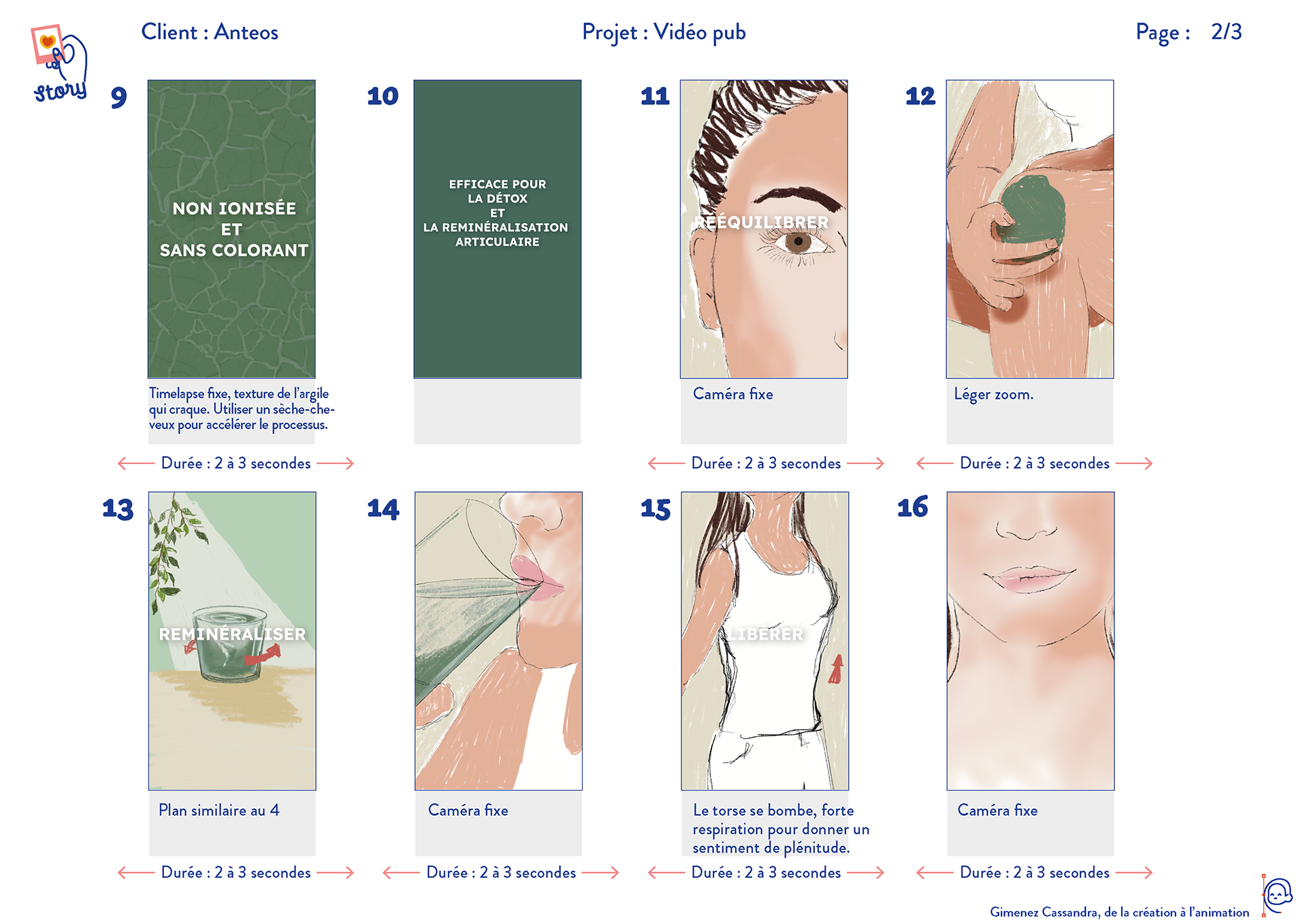 story

Client : Anteos

Projet : Vidéo pub

Page : 2/3

9

NON IONISÉE
ET
SANS COLORANT

Timelapse fixe, texture de l'argile qui craque. Utiliser un sèche-cheveux pour accélérer le processus.

Durée : 2 à 3 secondes

10

EFFICACE POUR
LA DÉTOX
ET
LA REMINÉRALISATION
ARTICULAIRE

11

RÉÉQUILIBRER

Caméra fixe

Durée : 2 à 3 secondes

12

Léger zoom.

Durée : 2 à 3 secondes

13

REMINÉRALISER

Plan similaire au 4

Durée : 2 à 3 secondes

14

Caméra fixe

Durée : 2 à 3 secondes

15

LIBÉRER

Le torse se bombe, forte respiration pour donner un sentiment de plénitude.

Durée : 2 à 3 secondes

16

Caméra fixe

Durée : 2 à 3 secondes

Gimenez Cassandra, de la création à l'animation