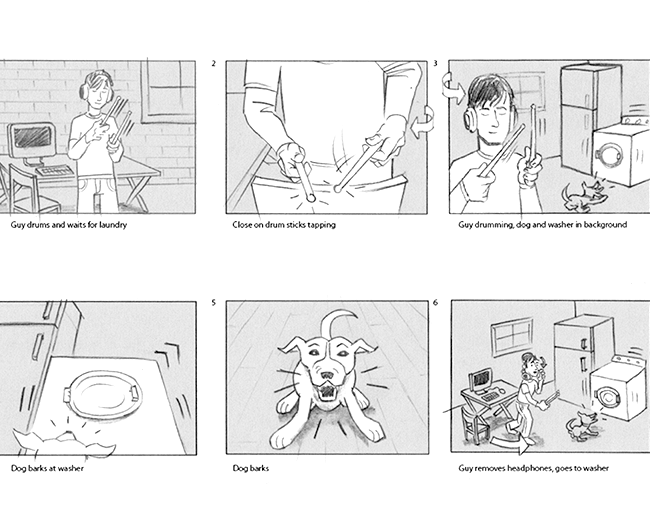 Guy drums and waits for laundry

2

Close on drum sticks tapping

3

Guy drumming, dog and washer in background

Dog barks at washer

5

Dog barks

6

Guy removes headphones, goes to washer