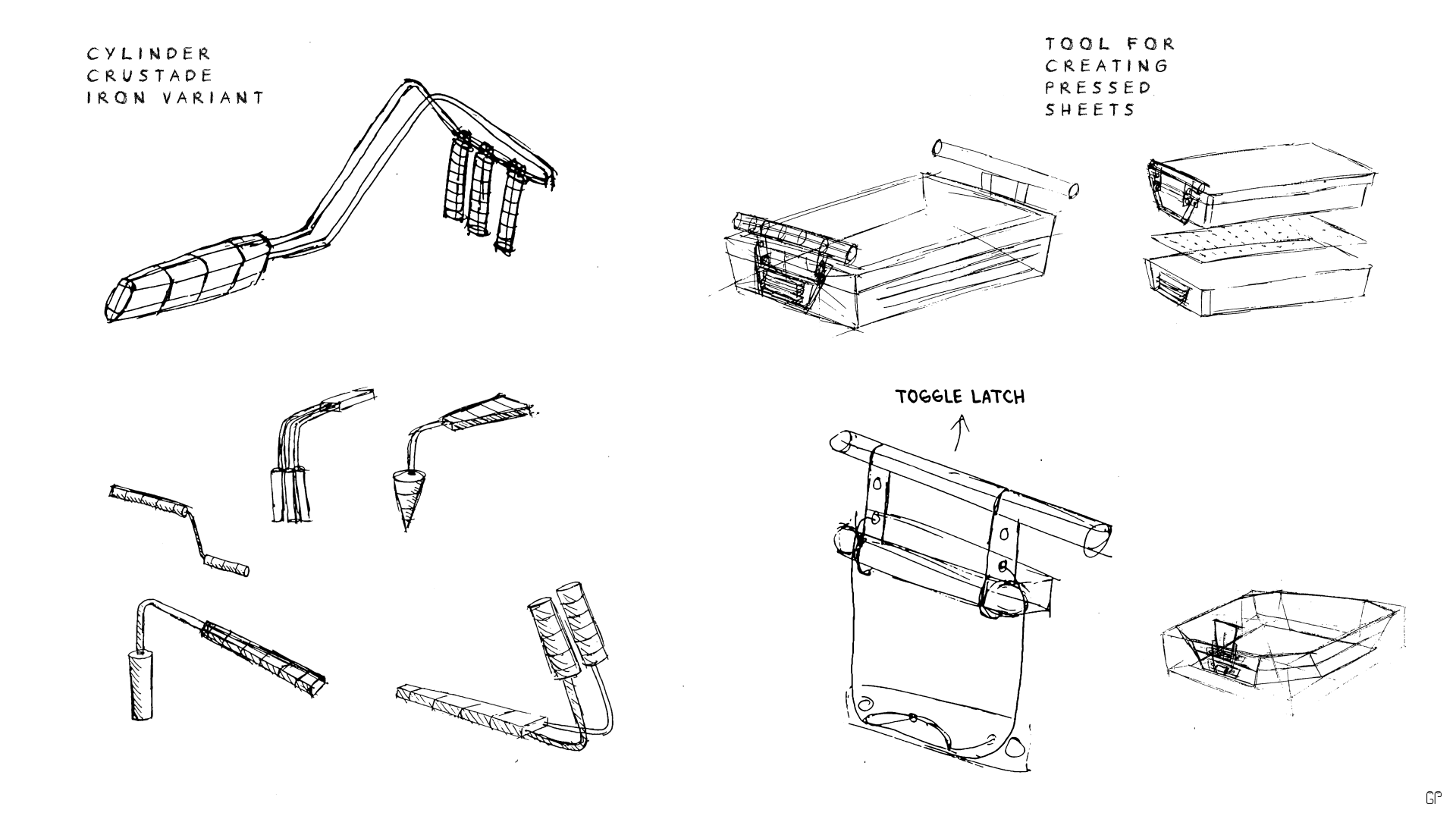 CYLINDER CRUSTADE IRON VARIANT

TOOL FOR CREATING PRESSED SHEETS

TOGGLE LATCH

GP