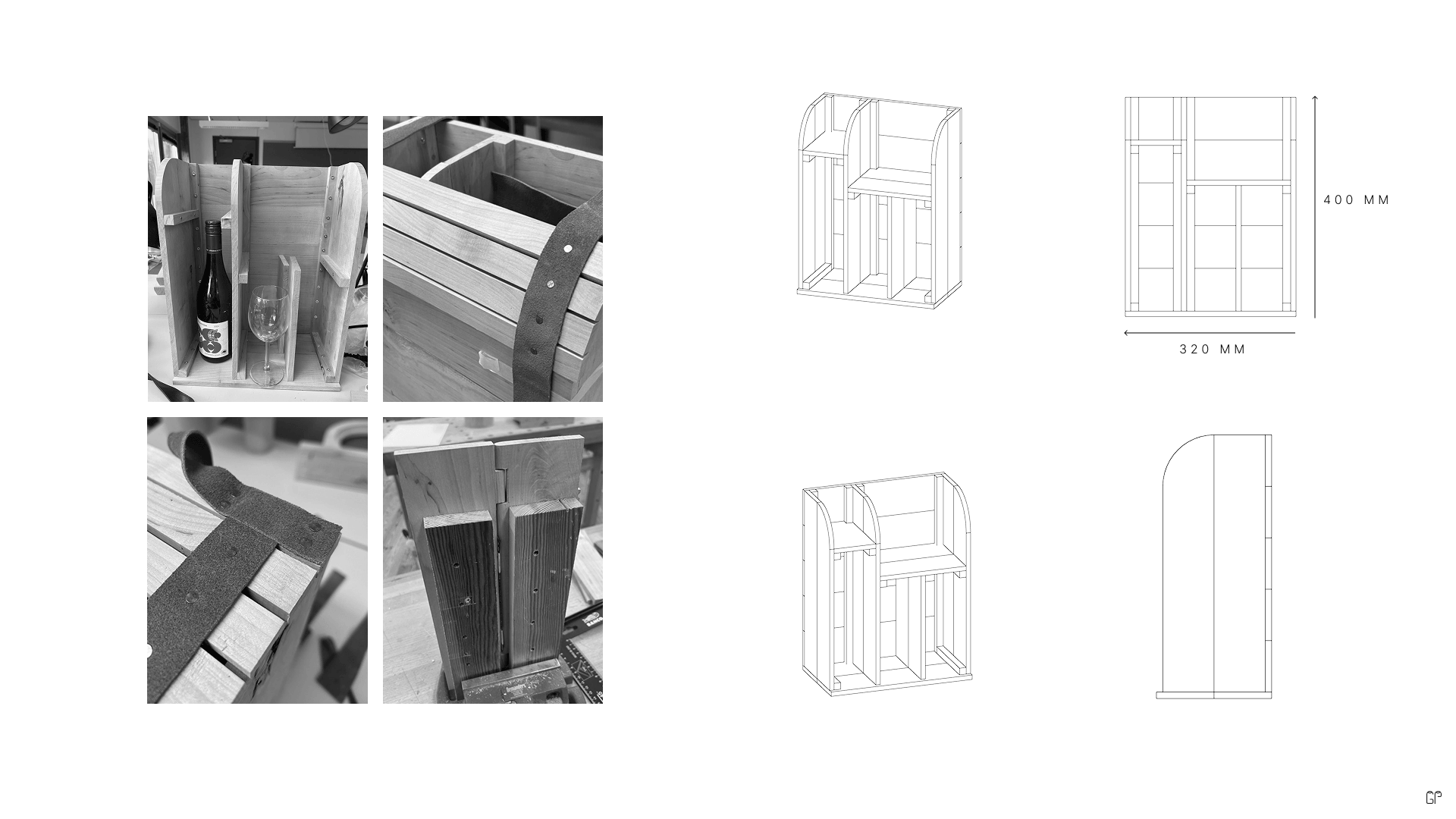 400 MM

320 MM

GP