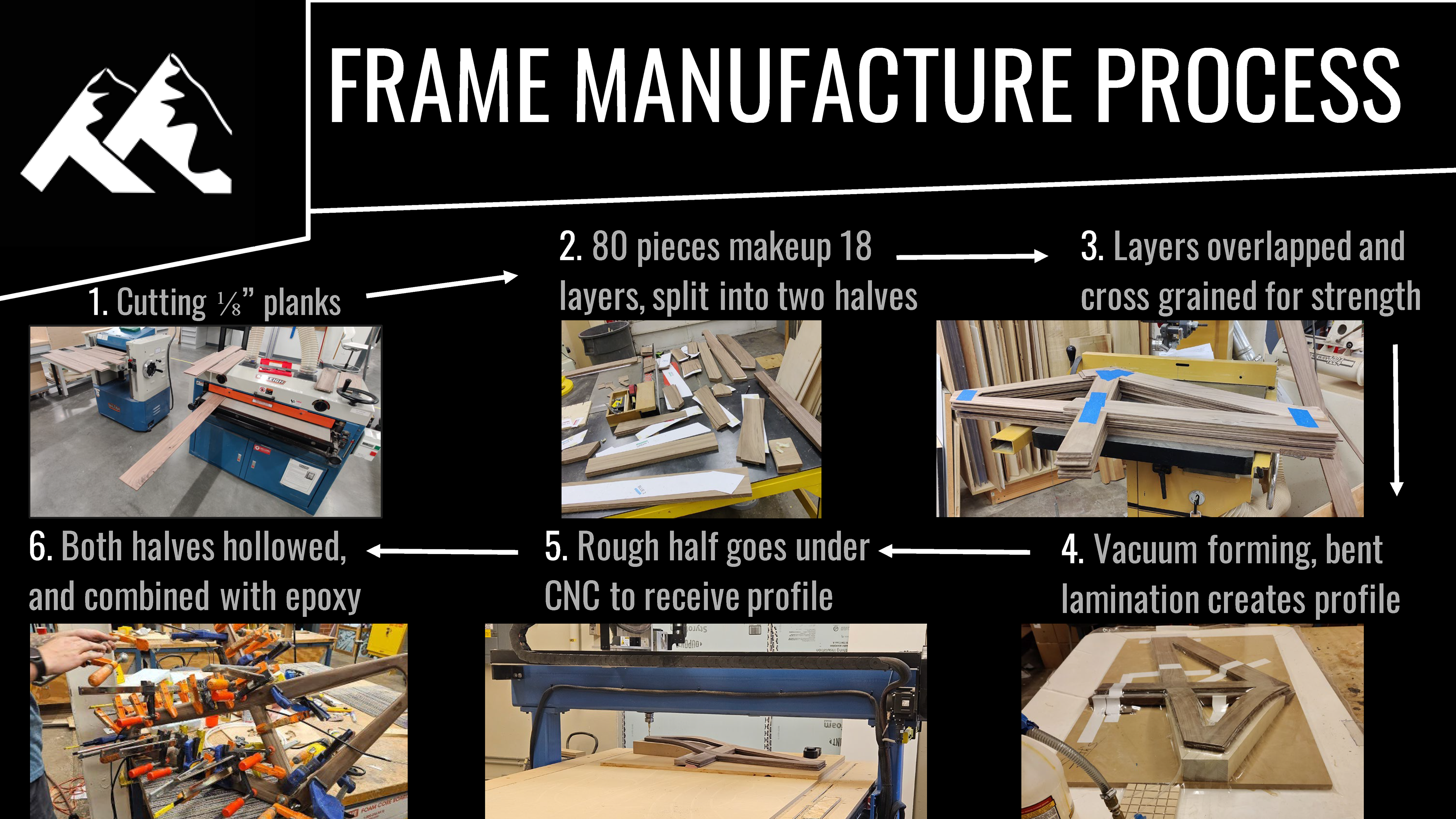 FRAME MANUFACTURE PROCESS

1. Cutting ⅛” planks

2. 80 pieces makeup 18 layers, split into two halves

3. Layers overlapped and cross grained for strength

4. Vacuum forming, bent lamination creates profile

5. Rough half goes under CNC to receive profile

6. Both halves hollowed, and combined with epoxy