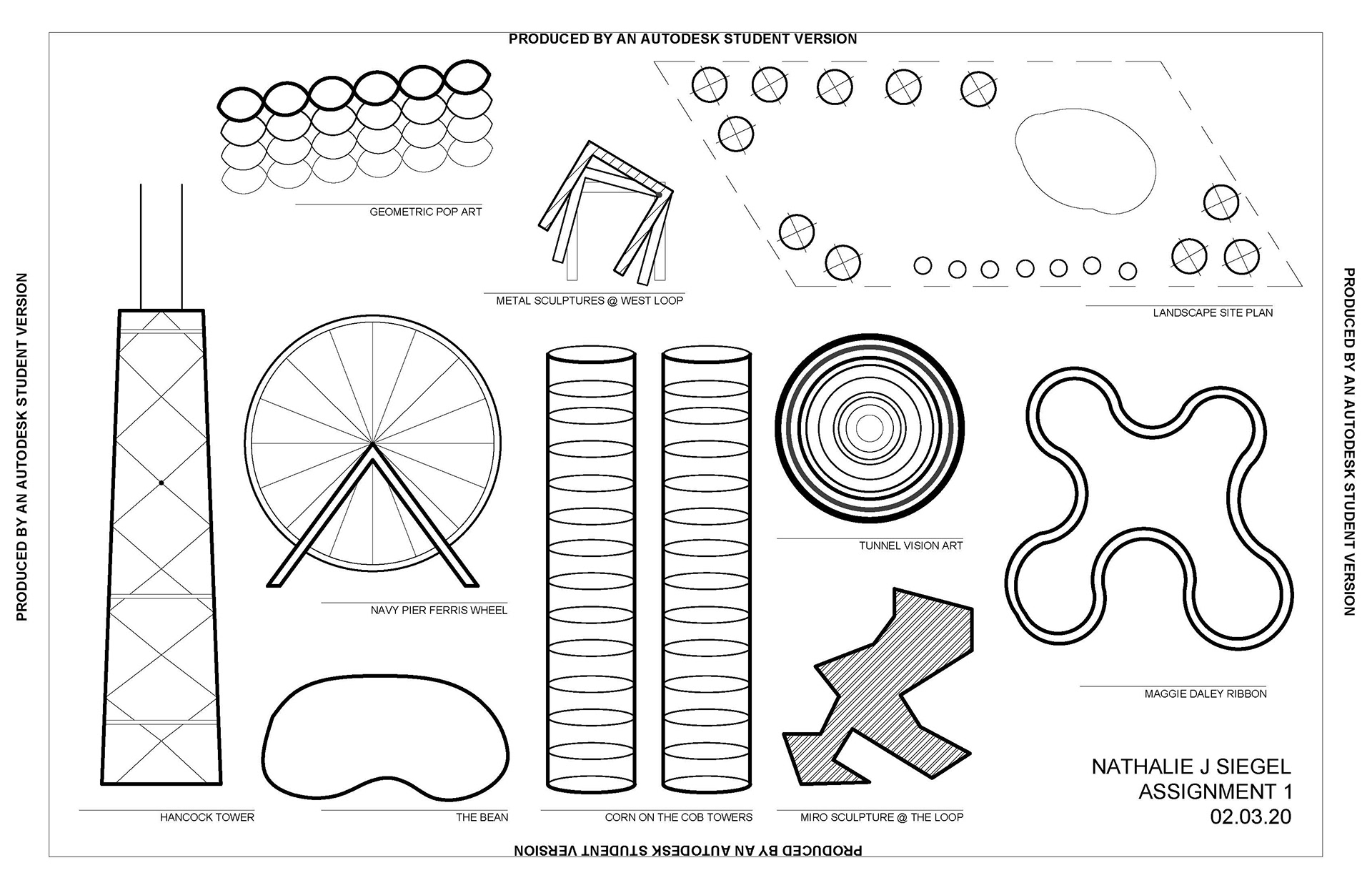 PRODUCED BY AN AUTODESK STUDENT VERSION

PRODUCED BY AN AUTODESK STUDENT VERSION

GEOMETRIC POP ART

METAL SCULPTURES @ WEST LOOP

LANDSCAPE SITE PLAN

NAVY PIER FERRIS WHEEL

TUNNEL VISION ART

MAGGIE DALEY RIBBON

HANCOCK TOWER

THE BEAN

CORN ON THE COB TOWERS

MIRO SCULPTURE @ THE LOOP

NATHALIE J SIEGEL
ASSIGNMENT 1
02.03.20

PRODUCED BY AN AUTODESK STUDENT VERSION

PRODUCED BY AN AUTODESK STUDENT VERSION