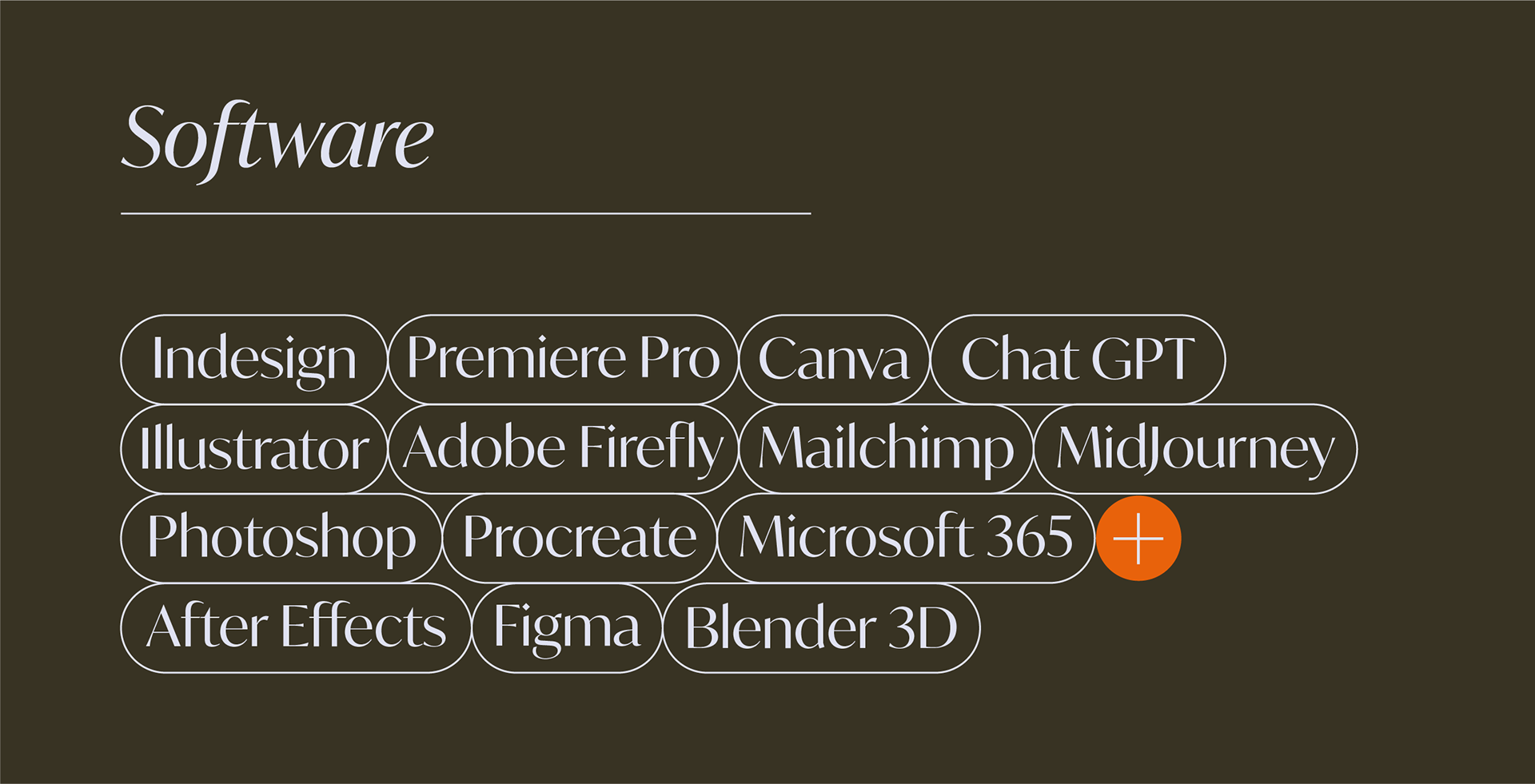 Software

Indesign
Premiere Pro
Canva
Chat GPT
Illustrator
Adobe Firefly
Mailchimp
MidJourney
Photoshop
Procreate
Microsoft 365
+
After Effects
Figma
Blender 3D