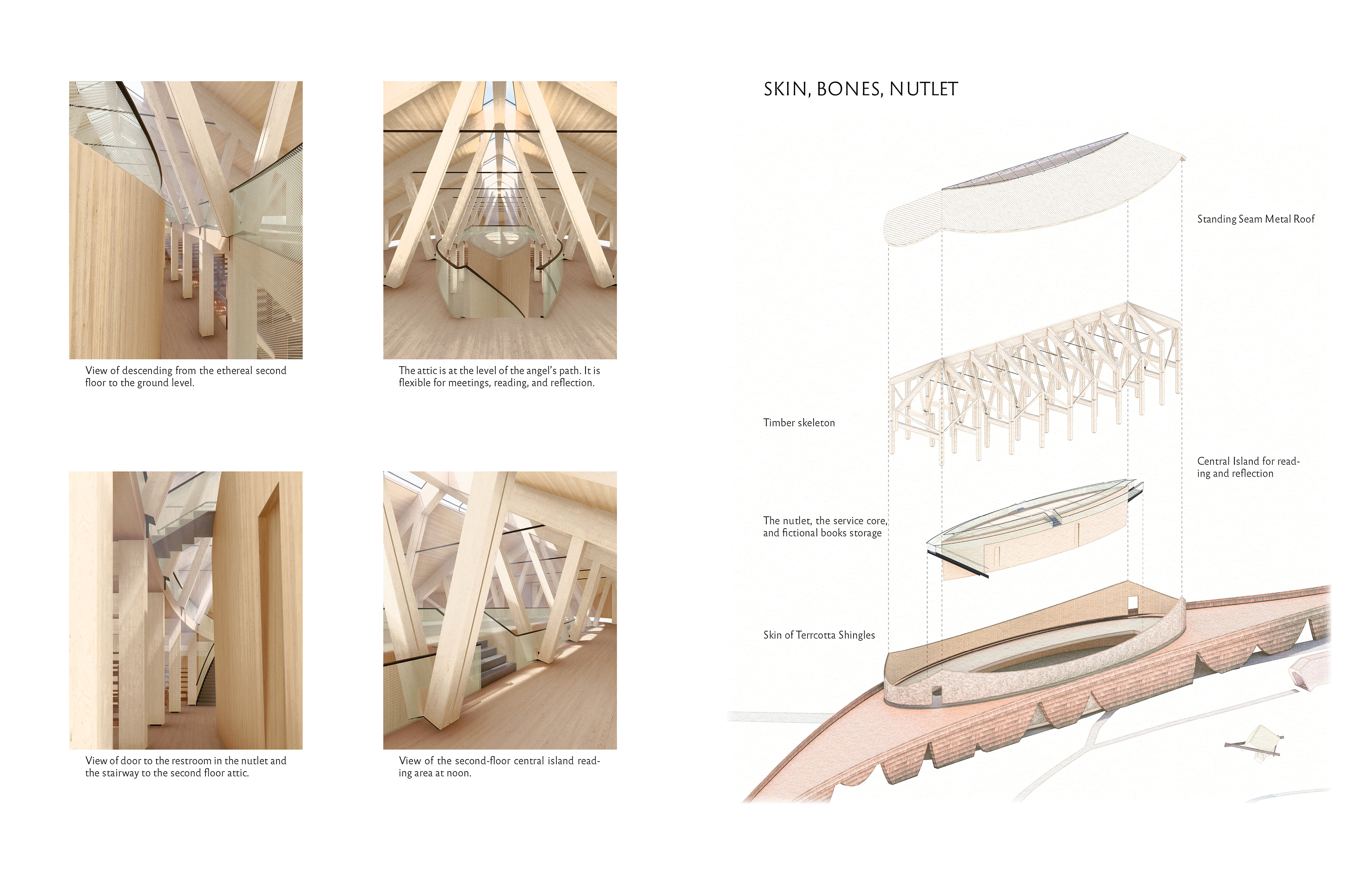 View of descending from the ethereal second floor to the ground level.

The attic is at the level of the angel's path. It is flexible for meetings, reading, and reflection.

View of door to the restroom in the nutlet and the stairway to the second floor attic.

View of the second-floor central island reading area at noon.

SKIN, BONES, NUTLET

Standing Seam Metal Roof

Timber skeleton

Central Island for reading and reflection

The nutlet, the service core, and fictional books storage

Skin of Terrcotta Shingles