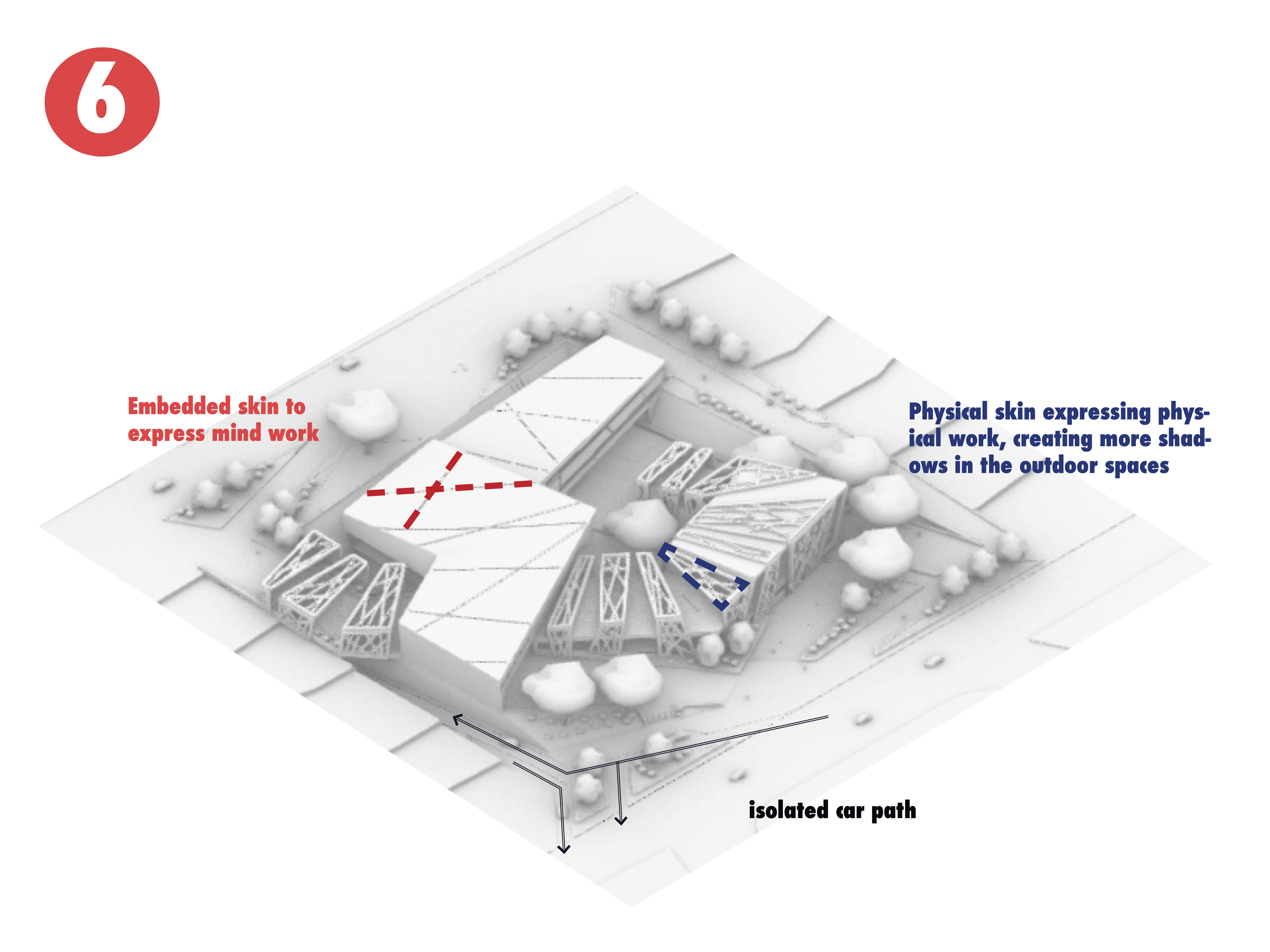 6

Embedded skin to express mind work

Physical skin expressing physical work, creating more shadows in the outdoor spaces

isolated car path