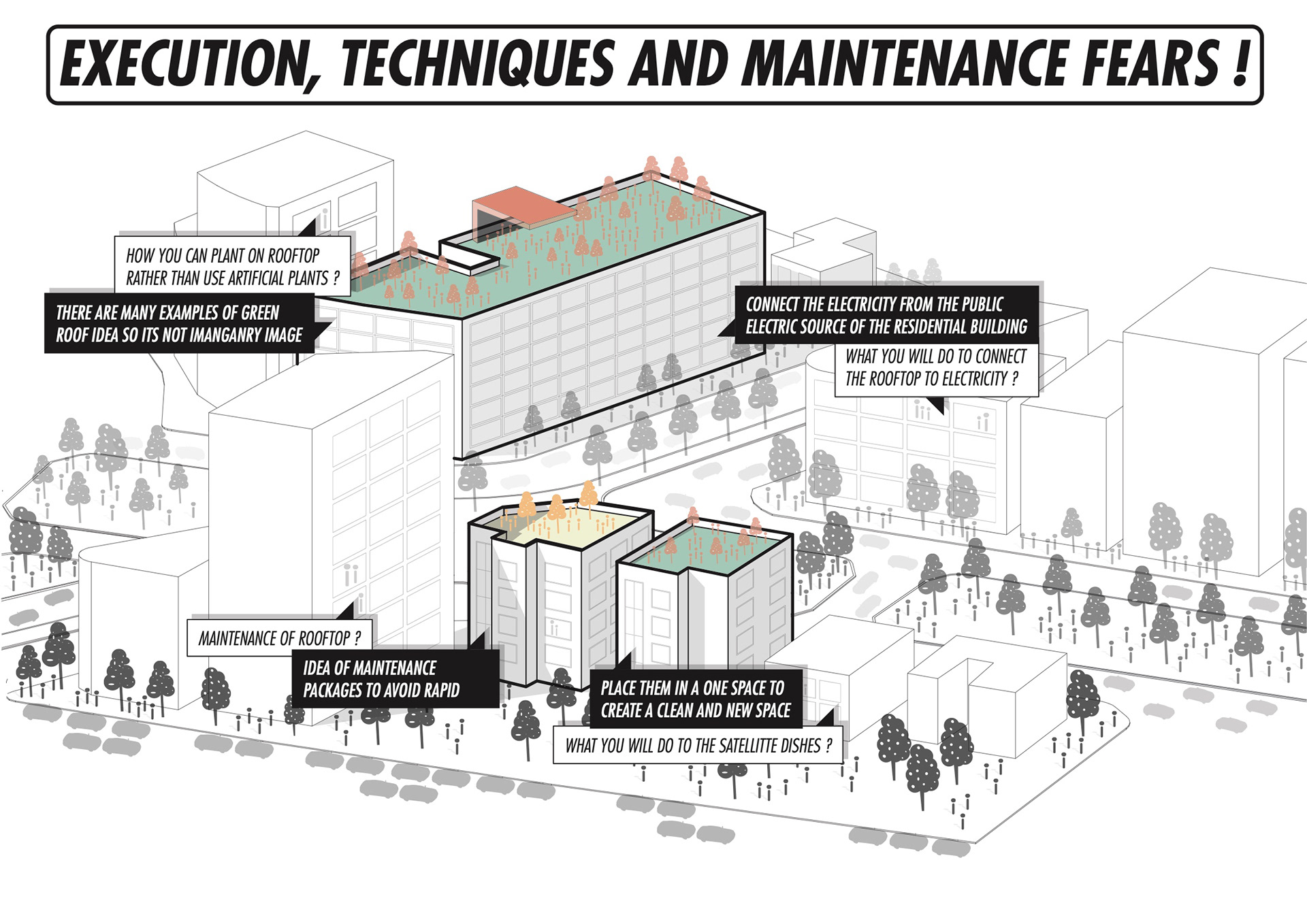 EXECUTION, TECHNIQUES AND MAINTENANCE FEARS !

HOW YOU CAN PLANT ON ROOFTOP RATHER THAN USE ARTIFICIAL PLANTS ?

THERE ARE MANY EXAMPLES OF GREEN ROOF IDEA SO ITS NOT IMANGANRY IMAGE

CONNECT THE ELECTRICITY FROM THE PUBLIC ELECTRIC SOURCE OF THE RESIDENTIAL BUILDING

WHAT YOU WILL DO TO CONNECT THE ROOFTOP TO ELECTRICITY ?

MAINTENANCE OF ROOFTOP ?

IDEA OF MAINTENANCE PACKAGES TO AVOID RAPID

PLACE THEM IN A ONE SPACE TO CREATE A CLEAN AND NEW SPACE

WHAT YOU WILL DO TO THE SATELLITTE DISHES ?