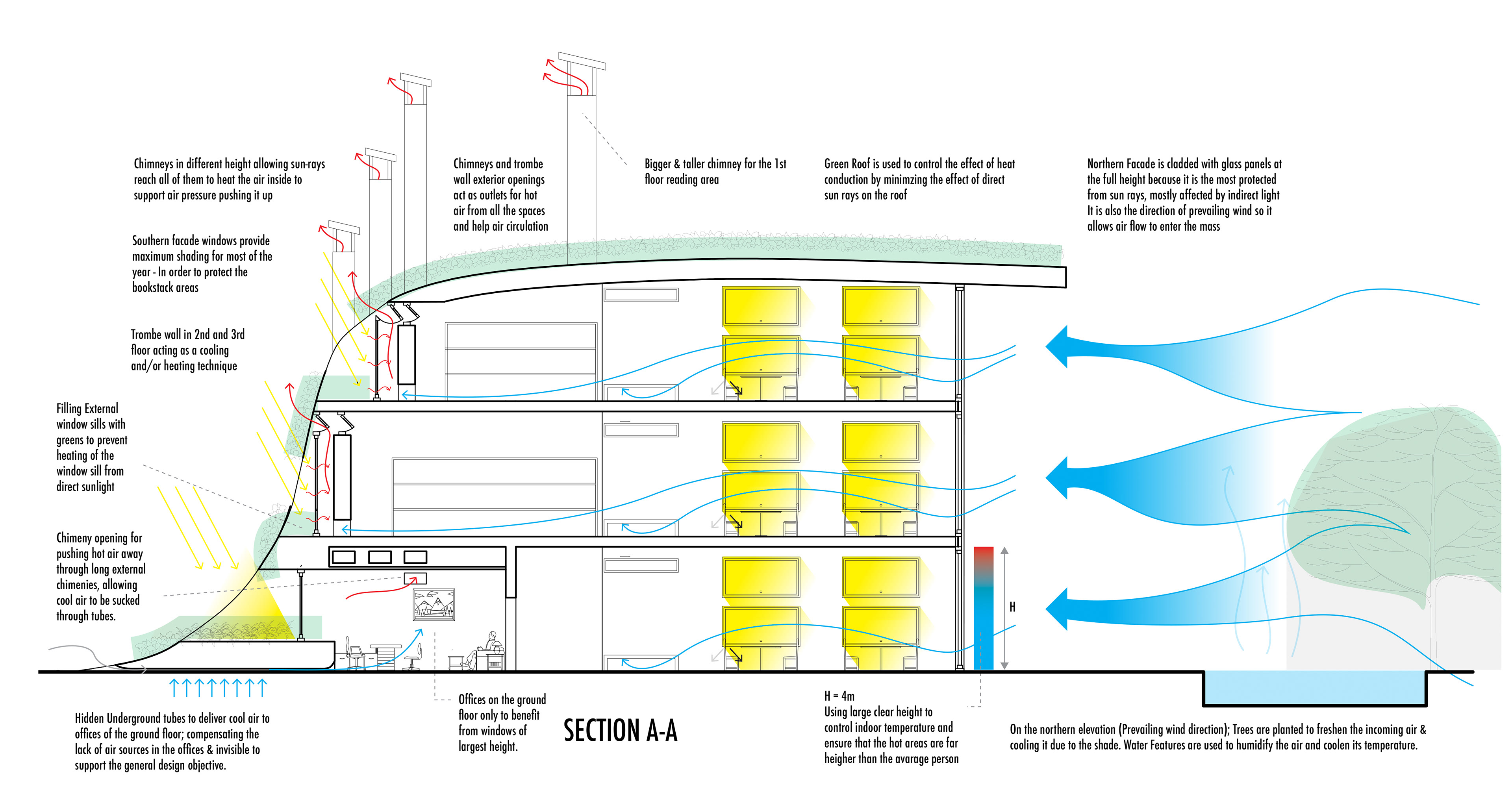 Chimneys in different height allowing sun-rays reach all of them to heat the air inside to support air pressure pushing it up

Chimneys and trombe wall exterior openings act as outlets for hot air from all the spaces and help air circulation

Bigger & taller chimney for the 1st floor reading area

Green Roof is used to control the effect of heat conduction by minimzing the effect of direct sun rays on the roof

Northern Facade is cladded with glass panels at the full height because it is the most protected from sun rays, mostly affected by indirect light It is also the direction of prevailing wind so it allows air flow to enter the mass

Southern facade windows provide maximum shading for most of the year - In order to protect the bookstack areas

Trombe wall in 2nd and 3rd floor acting as a cooling and/or heating technique

Filling External window sills with greens to prevent heating of the window sill from direct sunlight

Chimeny opening for pushing hot air away through long external chimenies, allowing cool air to be sucked through tubes.

H

Hidden Underground tubes to deliver cool air to offices of the ground floor; compensating the lack of air sources in the offices & invisible to support the general design objective.

Offices on the ground floor only to benefit from windows of largest height.

SECTION A-A

H = 4m
Using large clear height to control indoor temperature and ensure that the hot areas are far heigher than the avarage person

On the northern elevation (Prevailing wind direction); Trees are planted to freshen the incoming air & cooling it due to the shade. Water Features are used to humidify the air and coolen its temperature.