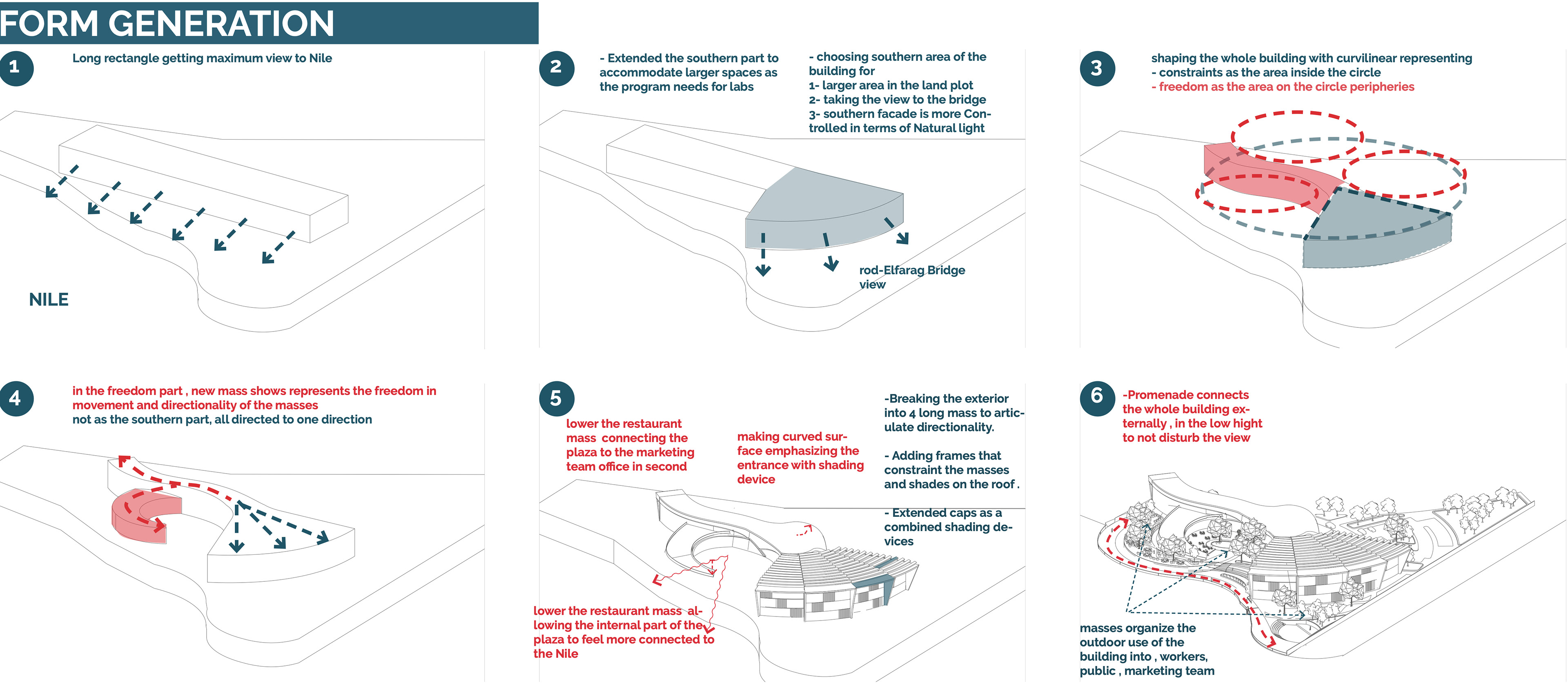 FORM GENERATION

1

Long rectangle getting maximum view to Nile

NILE

2

- Extended the southern part to accommodate larger spaces as the program needs for labs

- choosing southern area of the building for
1- larger area in the land plot
2- taking the view to the bridge
3- southern facade is more Controlled in terms of Natural light

rod-Elfarag Bridge view

3

shaping the whole building with curvilinear representing
- constraints as the area inside the circle
- freedom as the area on the circle peripheries

4

in the freedom part , new mass shows represents the freedom in movement and directionality of the masses
not as the southern part, all directed to one direction

5

lower the restaurant mass connecting the plaza to the marketing team office in second

making curved surface emphasizing the entrance with shading device

-Breaking the exterior into 4 long mass to articulate directionality.

- Adding frames that constraint the masses and shades on the roof .

- Extended caps as a combined shading devices

lower the restaurant mass allowing the internal part of the plaza to feel more connected to the Nile

6

-Promenade connects the whole building externally , in the low hight to not disturb the view

masses organize the outdoor use of the building into , workers, public , marketing team