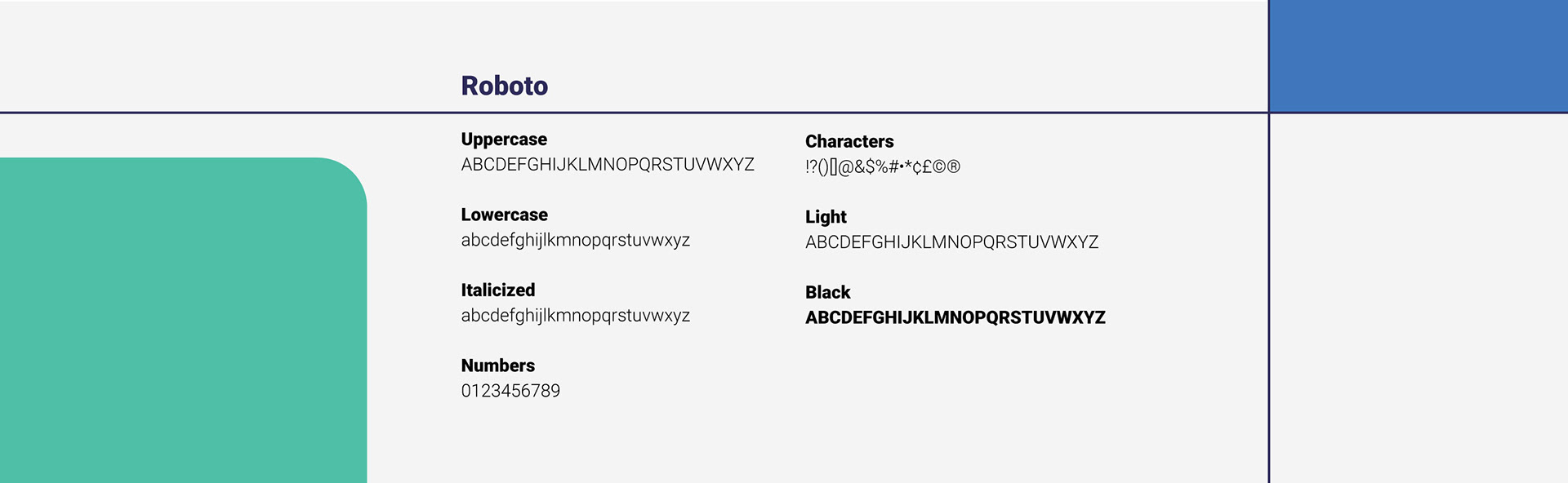 Roboto

Uppercase
ABCDEFGHIJKLMNOPQRSTUVWXYZ

Lowercase
abcdefghijlkmnopqrstuvwxyz

Italicized
abcdefghijlkmnopqrstuvwxyz

Numbers
0123456789

Characters
!?()[]@&$%#•*¢£©®

Light
ABCDEFGHIJKLMNOPQRSTUVWXYZ

Black
ABCDEFGHIJKLMNOPQRSTUVWXYZ