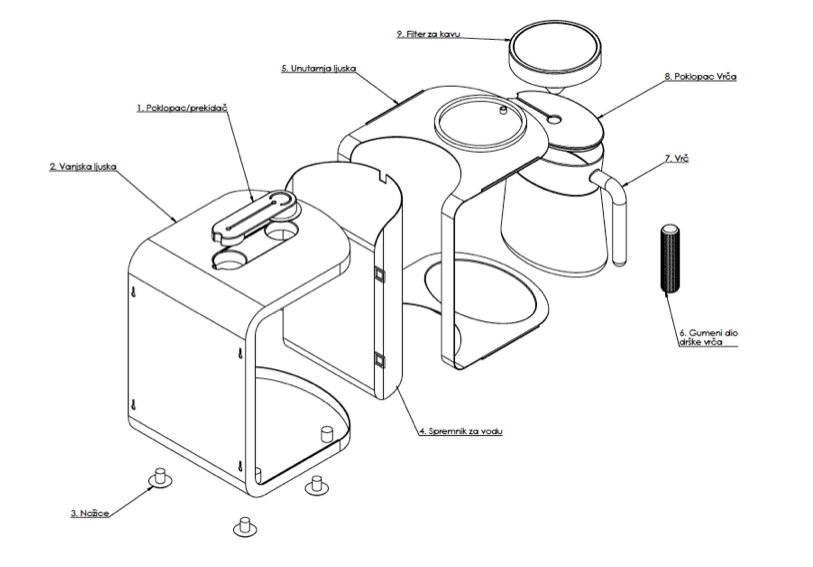 9. Filter za kavu

5. Unutarnja ljuska

8. Poklopac Vrča

1. Poklopac/prekidač

2. Vanjska ljuska

7. Vrč

6. Gumeni dio drške vrča

4. Spremnik za vodu

3. Nožice