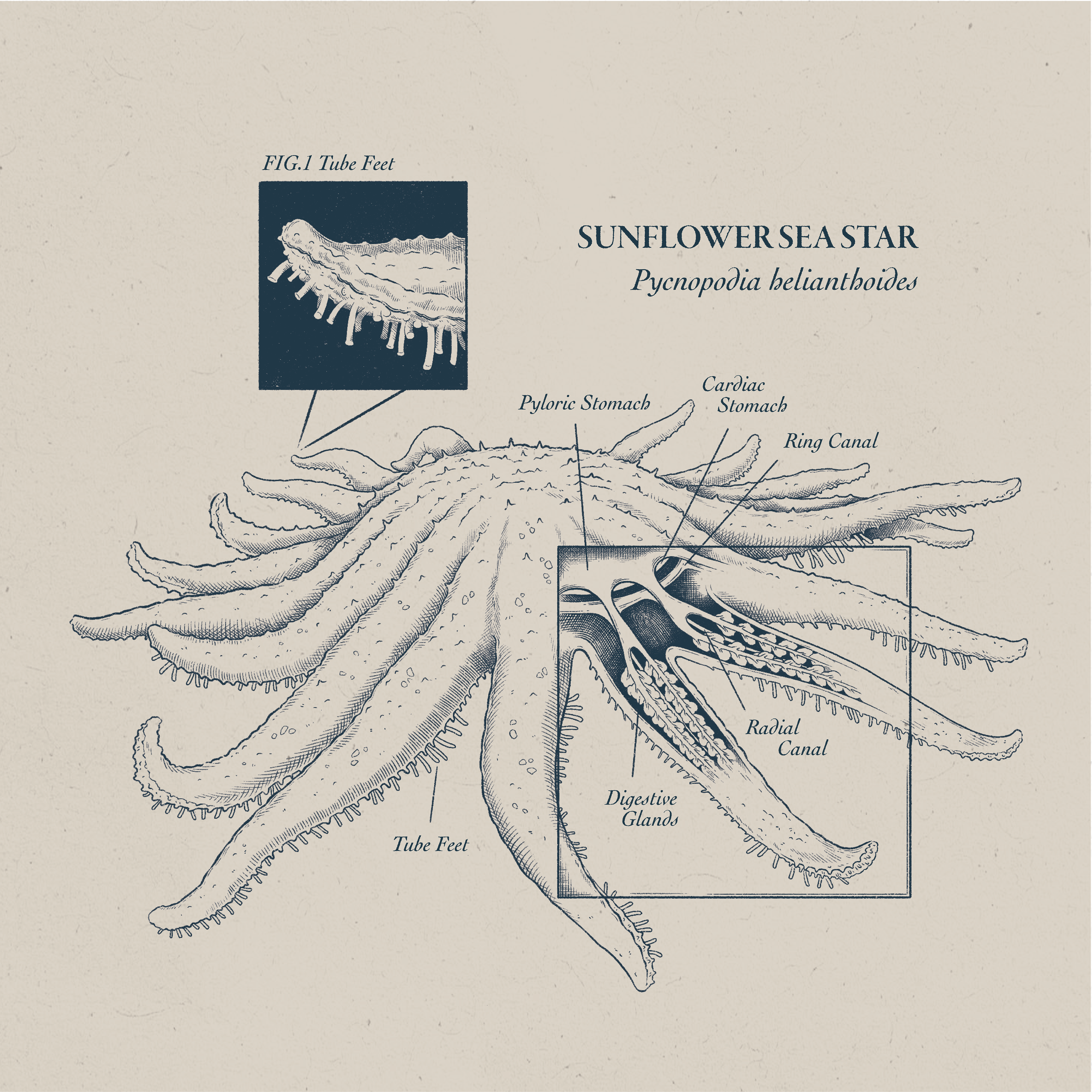 FIG.1 Tube Feet

SUNFLOWER SEA STAR
Pycnopodia helianthoides

Pyloric Stomach

Cardiac Stomach

Ring Canal

Radial Canal

Digestive Glands

Tube Feet